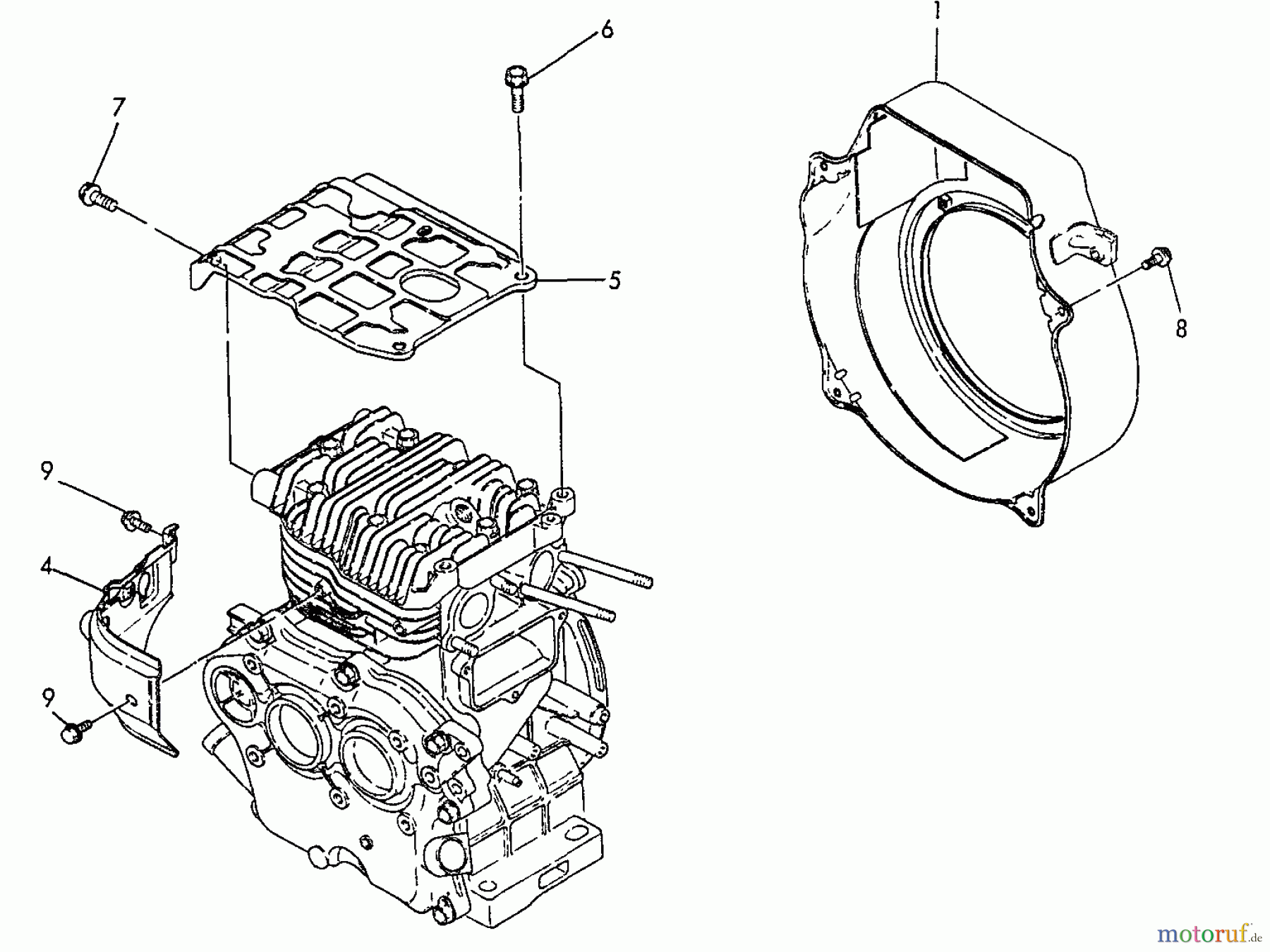 6
1
7
5
8
9
4
9
motoruf.de