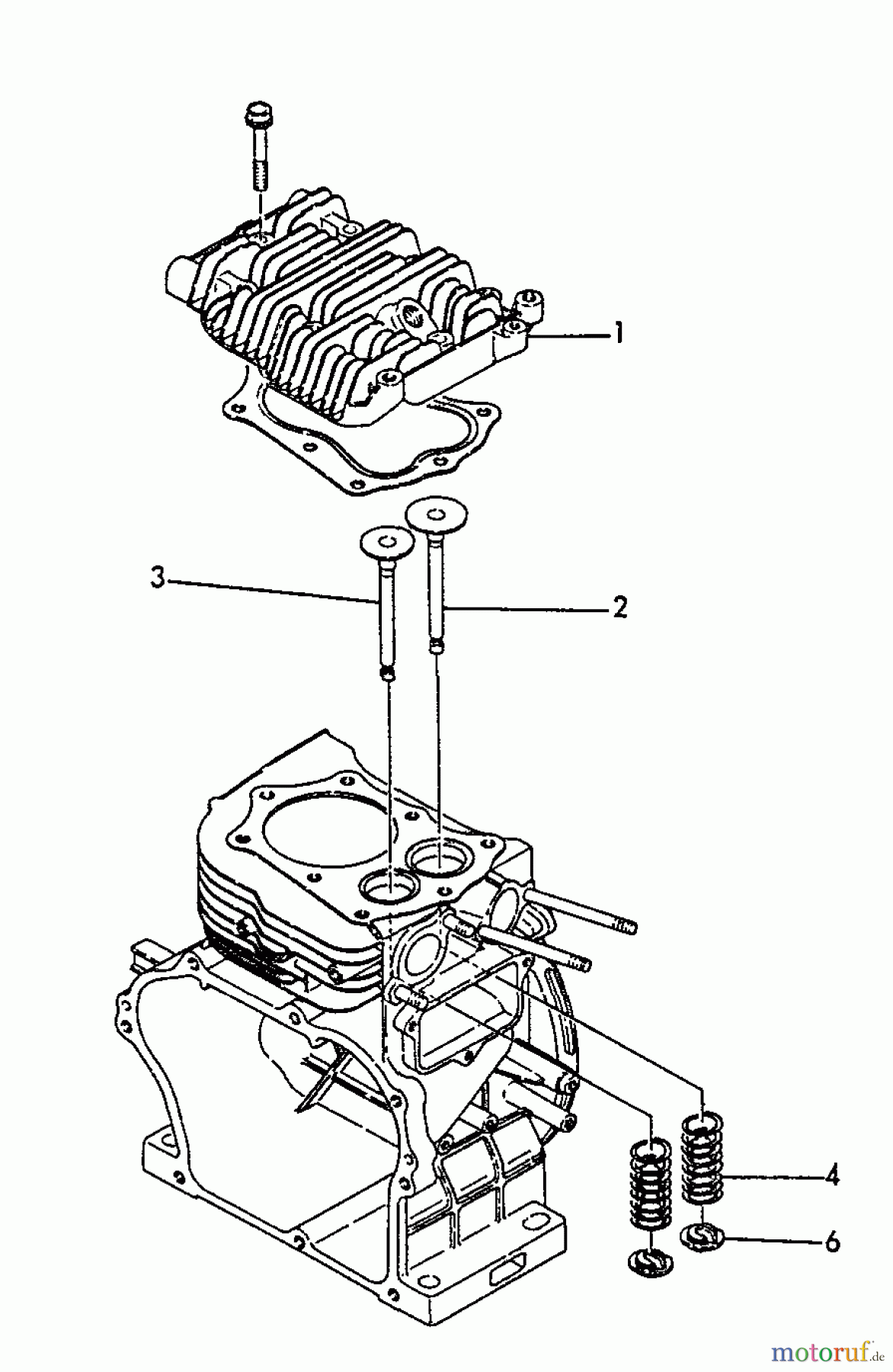 1

3

2

4

6

motoruf.de