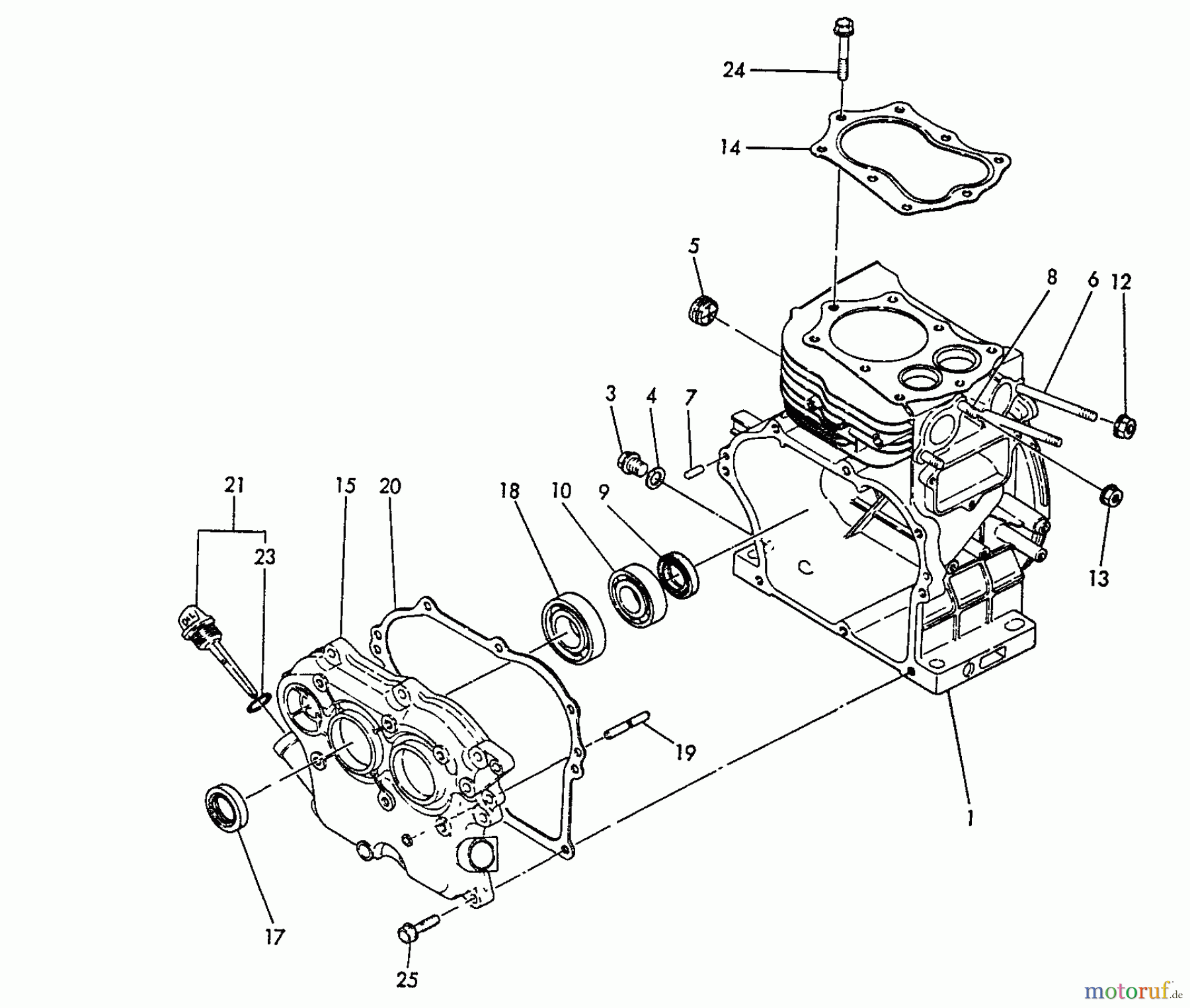 24
14
5
8
6
12
3
4
7
21
15
20
18
10
9
23
13
19
1
17
25
motoruf.de