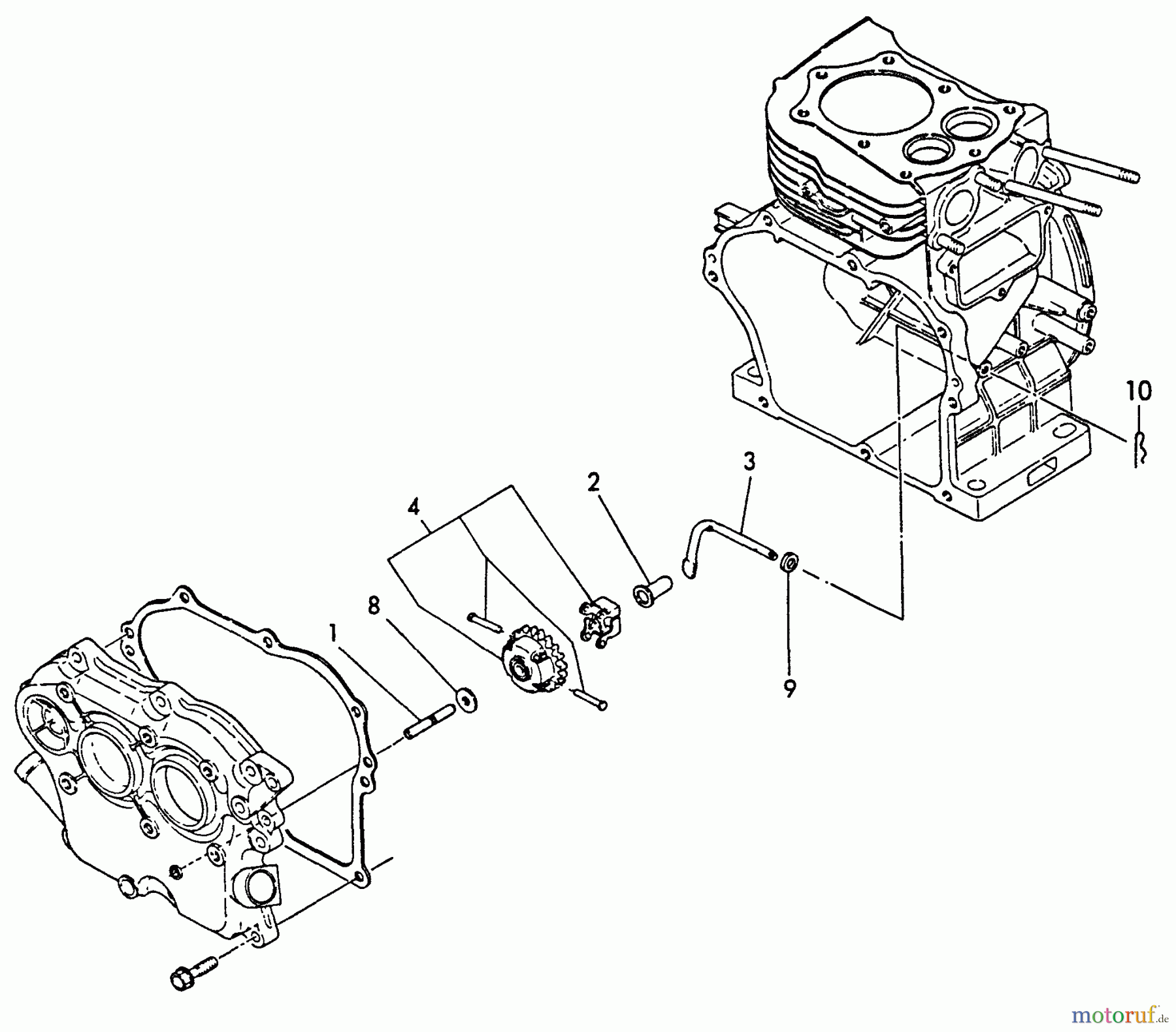 10

3

2

4

8

1

9

motoruf.de