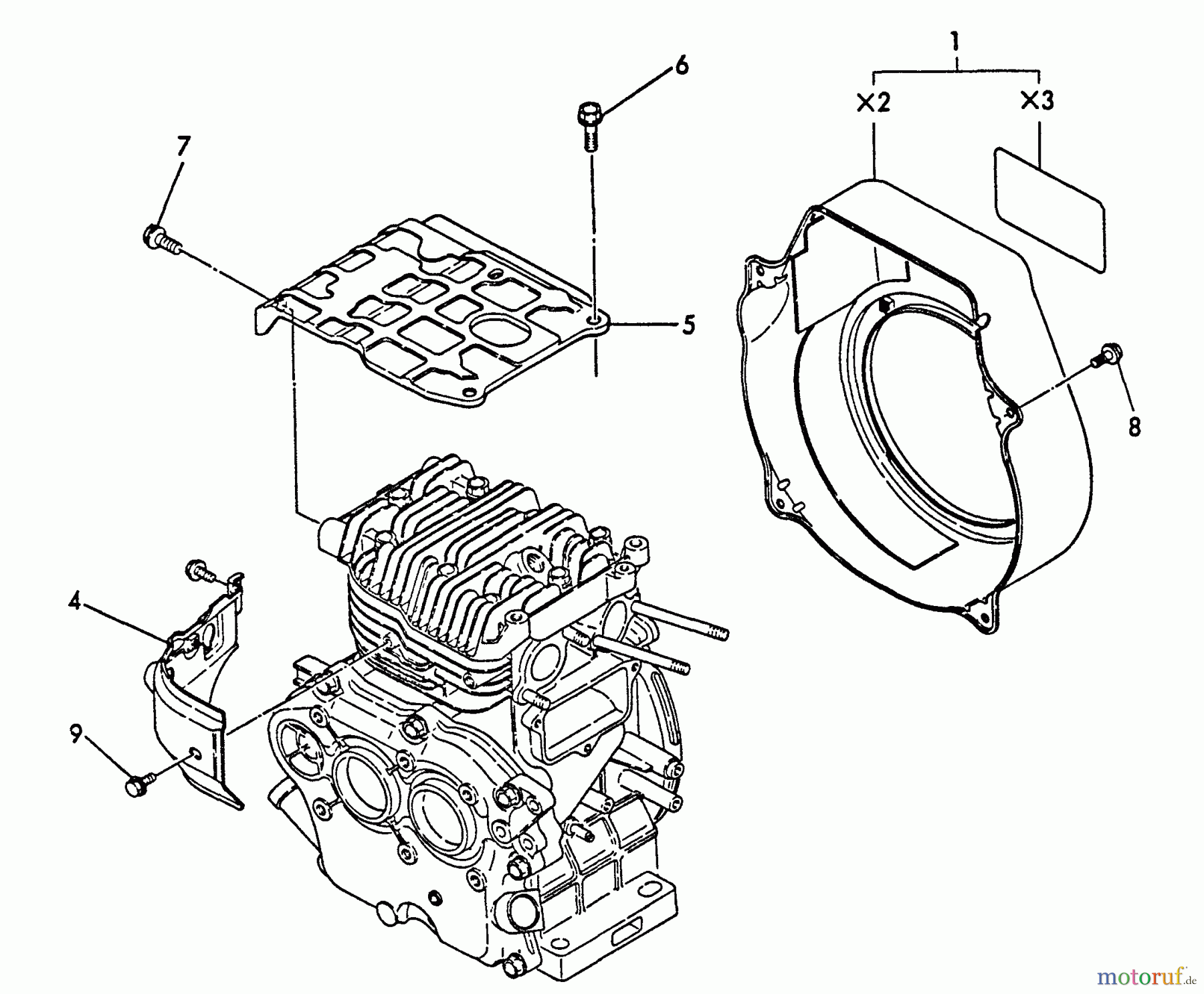 1
×2
×3
6
7
5
8
4
9
motoruf.de