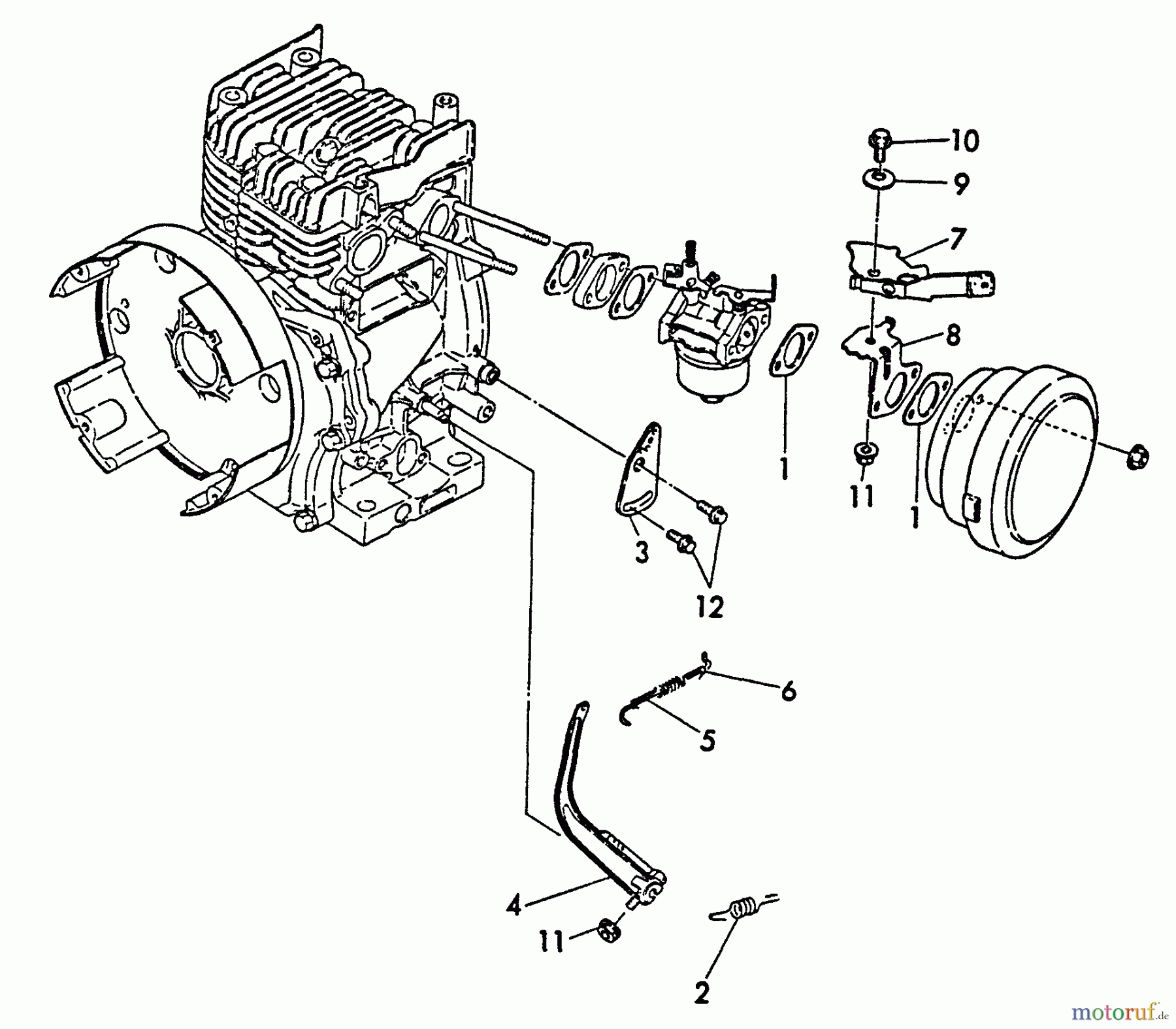 10
9
7
8
1
11
1
3
12
6
5
4
11
2
motoruf.de