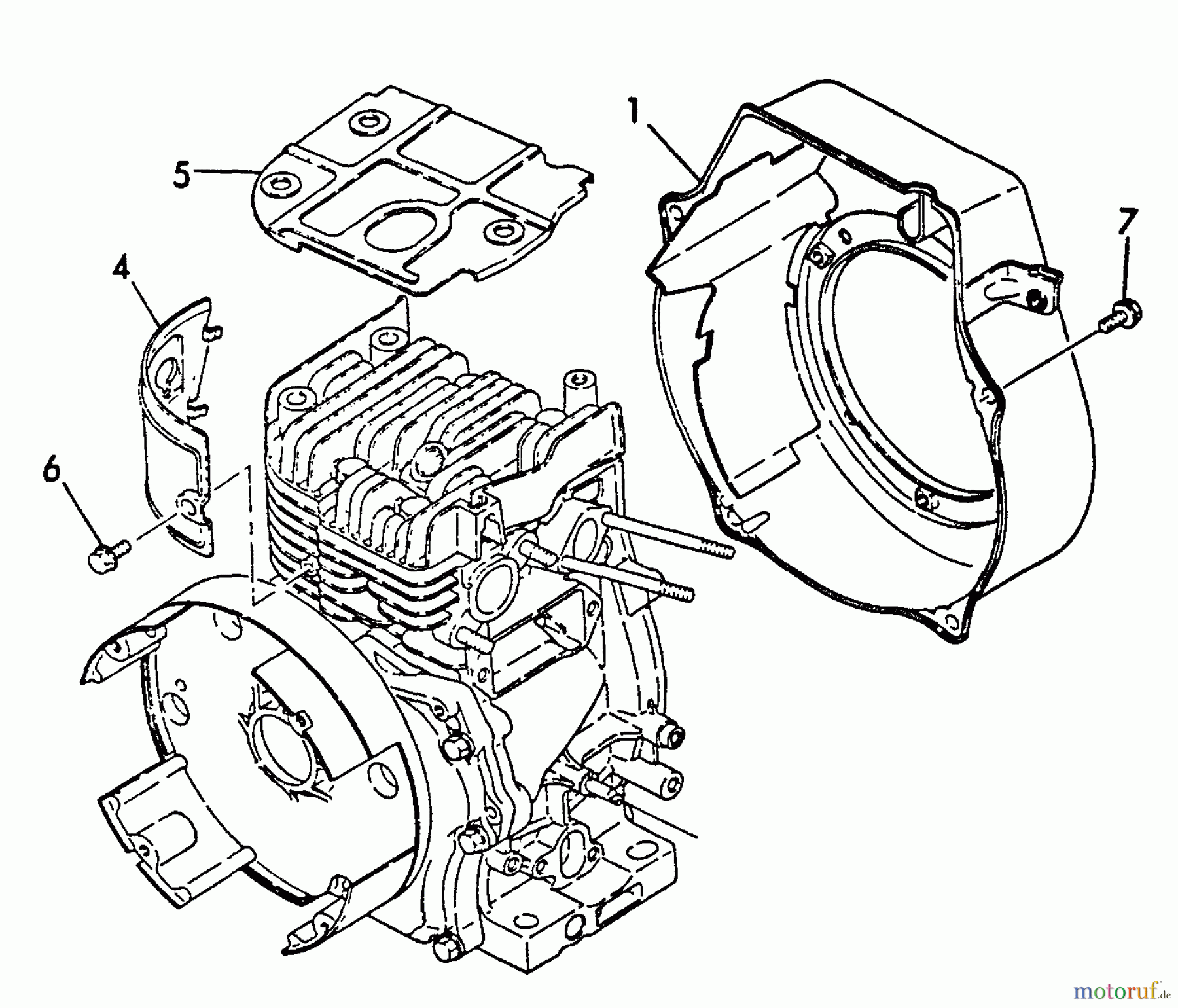 1
5
7
4
6
motoruf.de