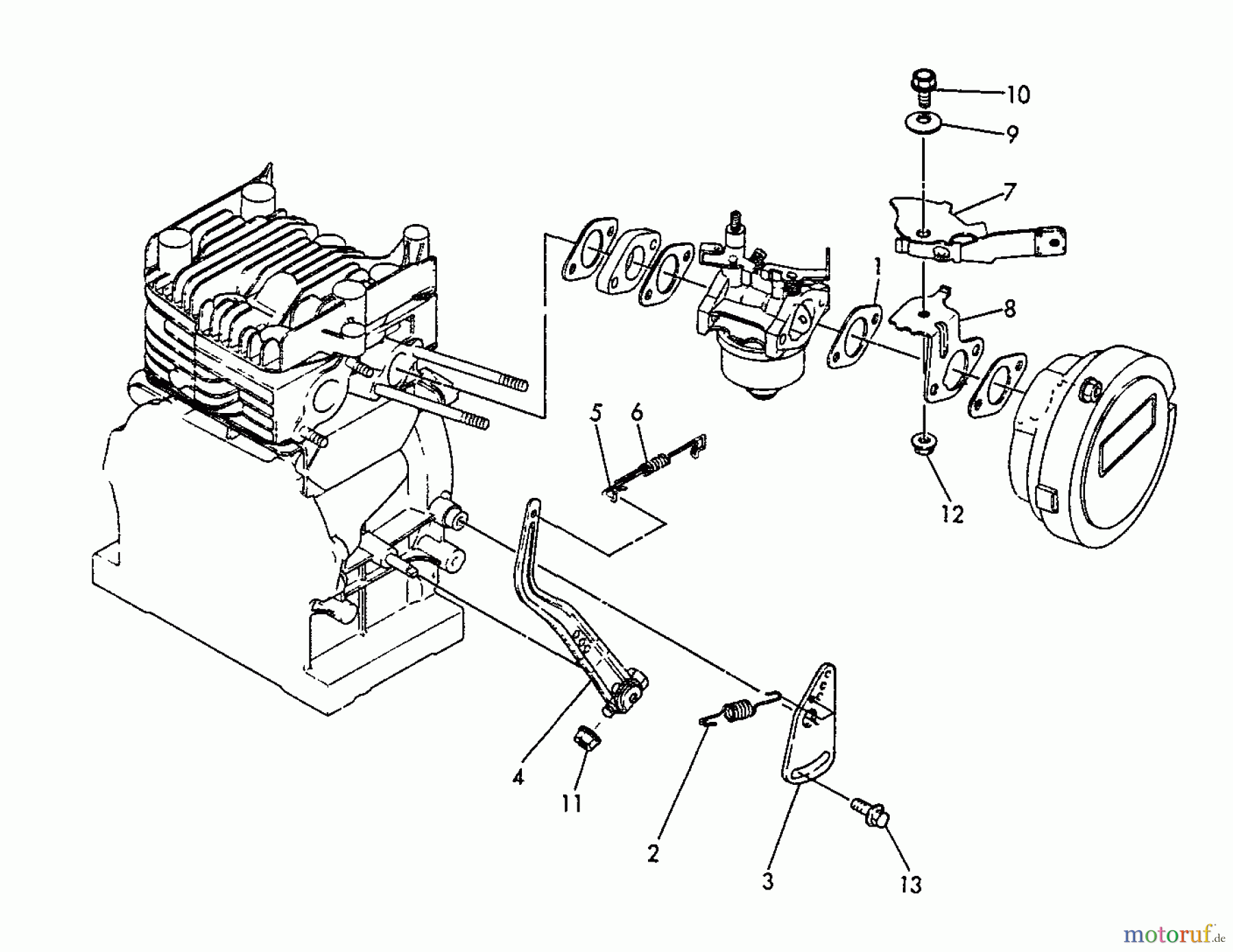 10
9
7
1
8
5
6
12
4
11
2
3
13
motoruf.de