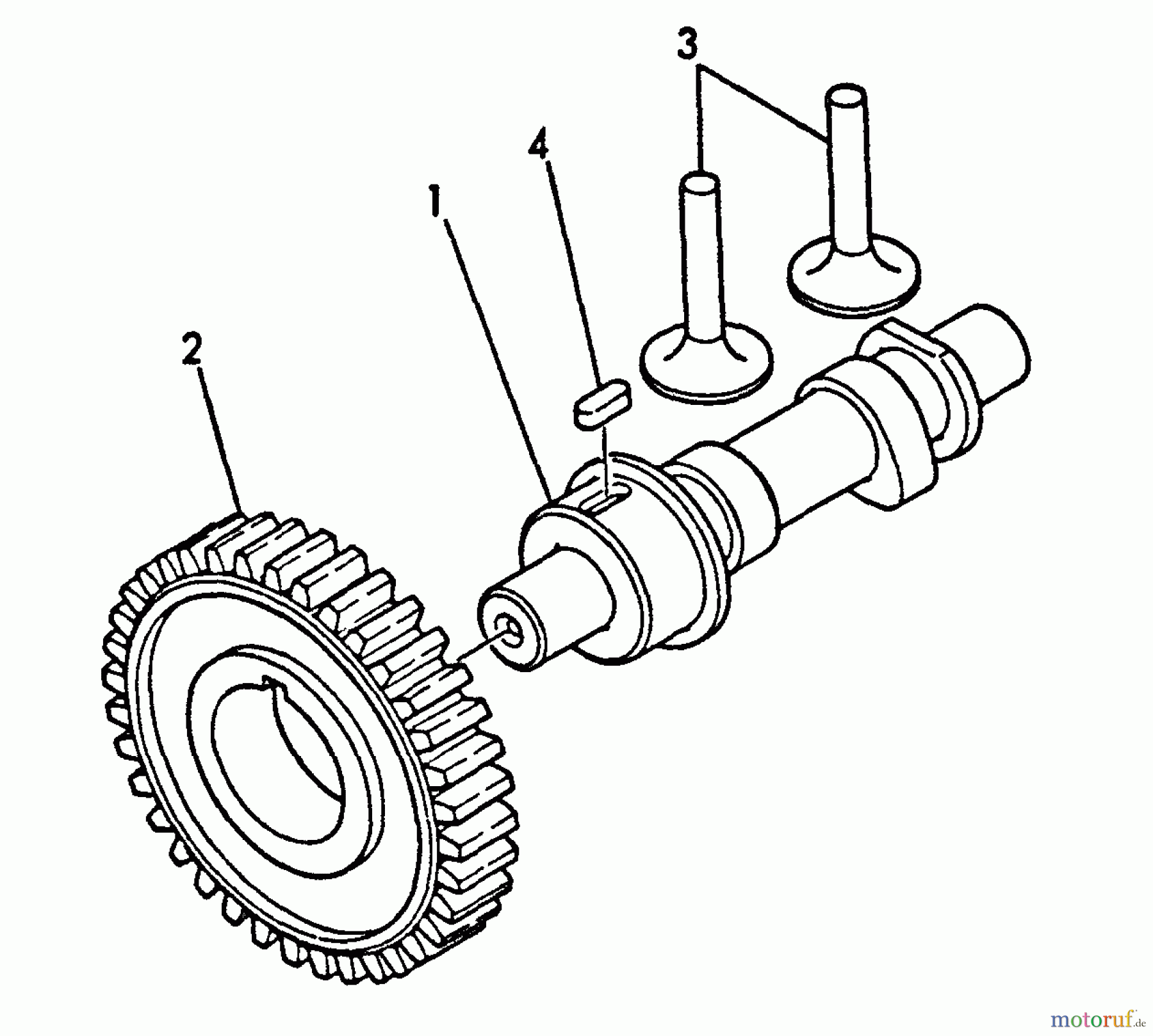 3
4
1
2
motoruf.de