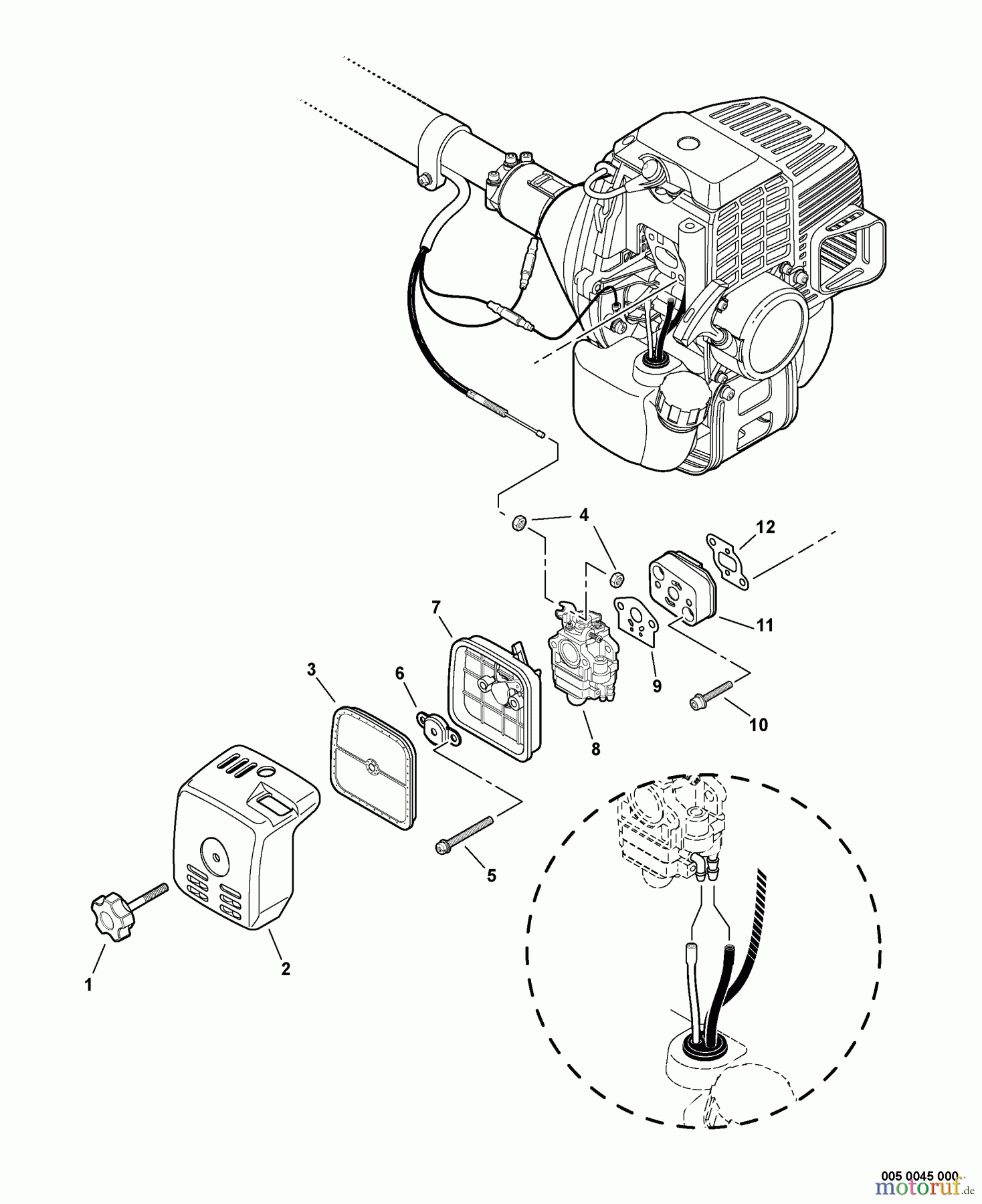 4

12

7

11

3

6

9

10

8

5

1

2

005 0045 000

motoruf.de