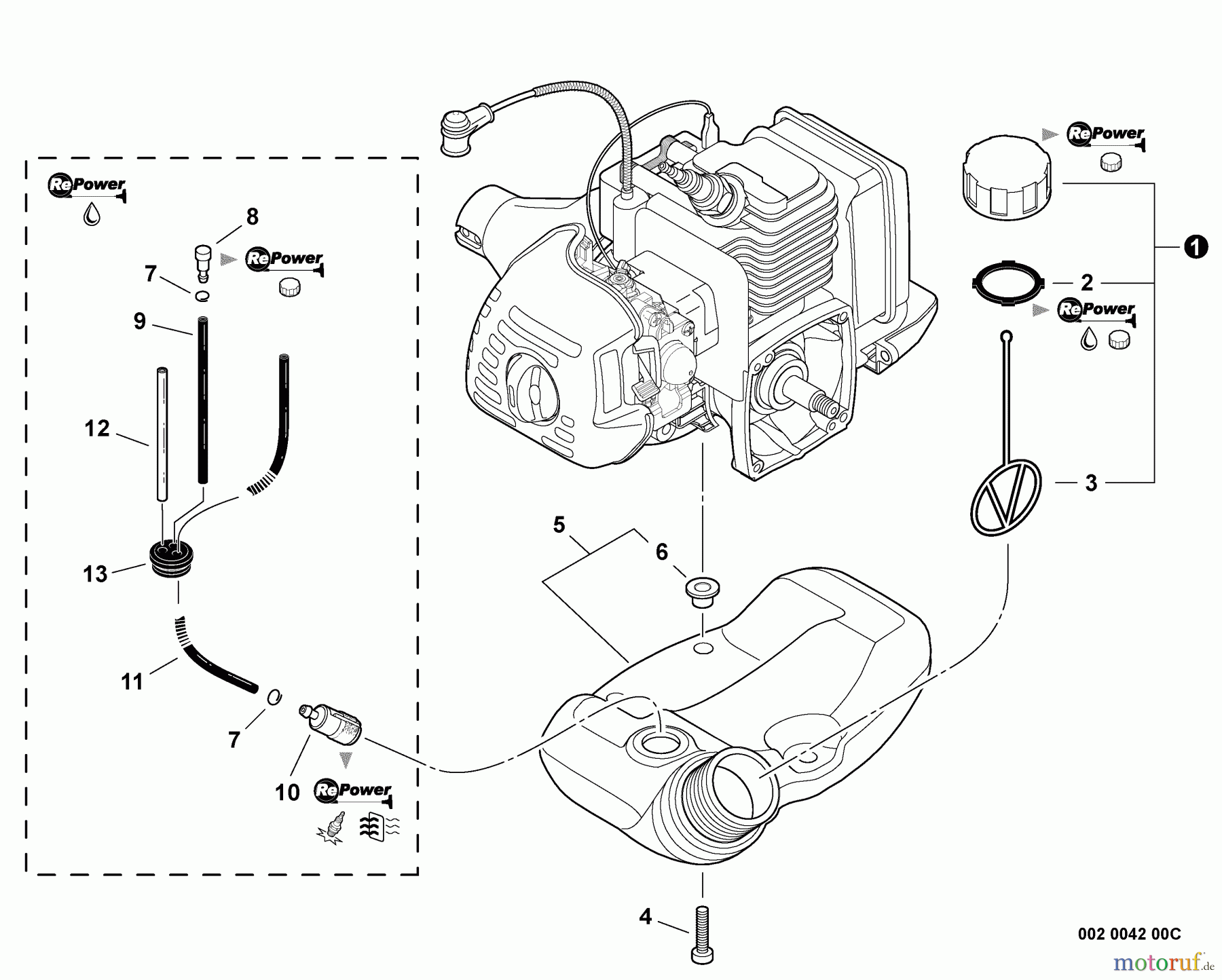 RePower

8

RePower

7

9

12

13

11

7

10

RePower

RePower

1

2

RePower

3

5

6

4

002 0042 00C

motoruf.de