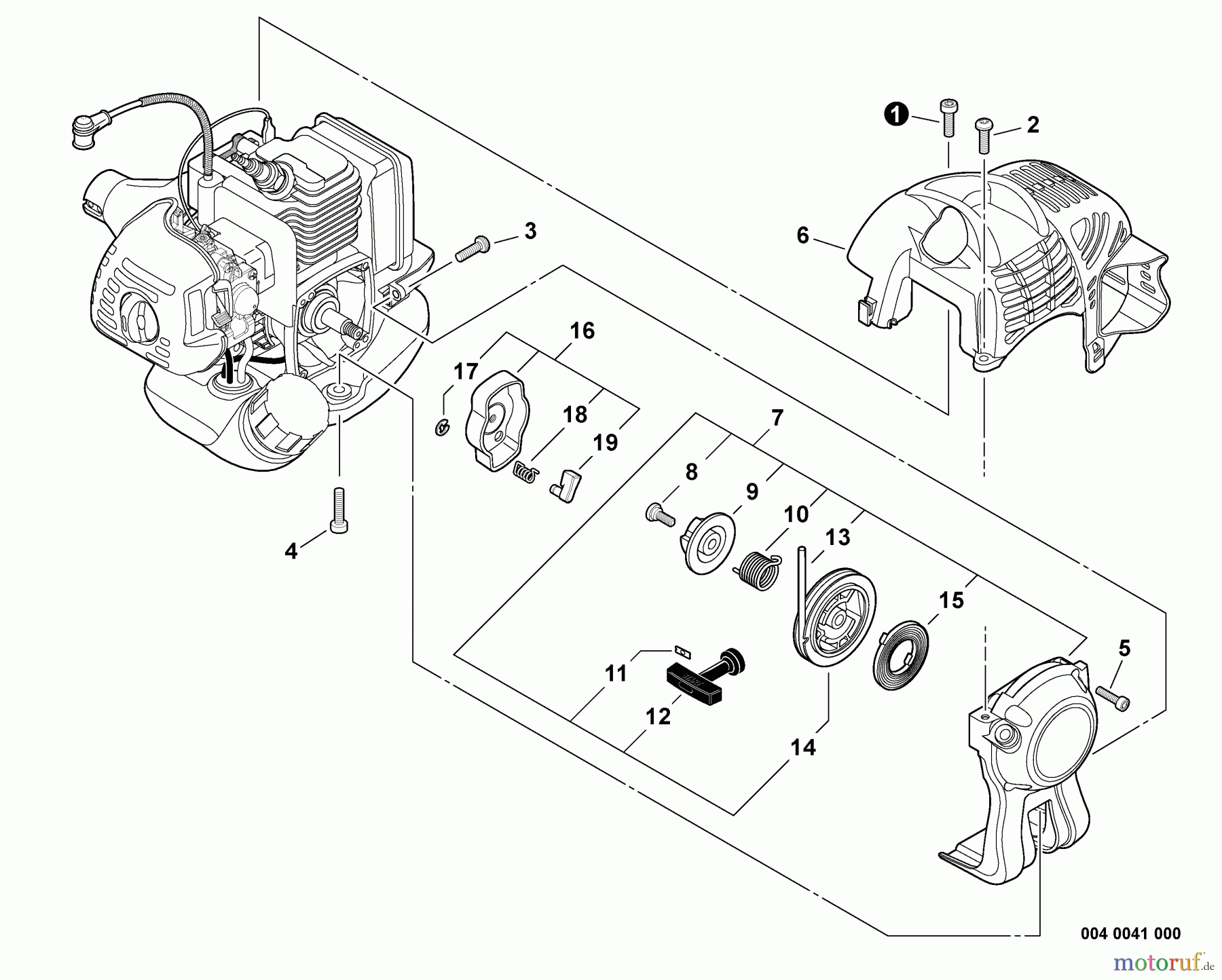 1
2
3
6
16
17
18
19
7
8
9
10
13
15
4
11
12
14
5
004 0041 000
motoruf.de