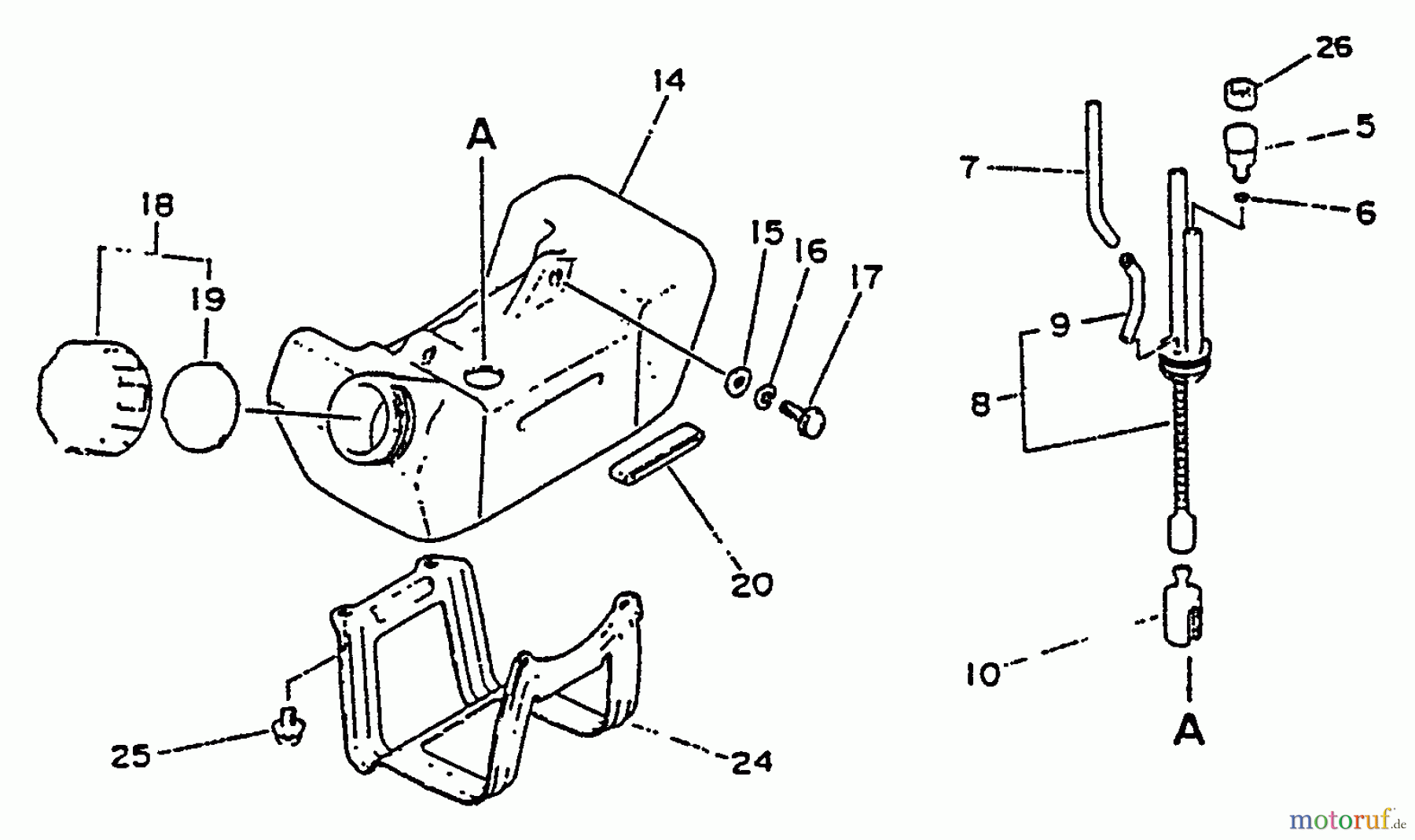 14
A
18
19
15
16
17
20
25
24
26
5
7
6
9
8
10
A
motoruf.de