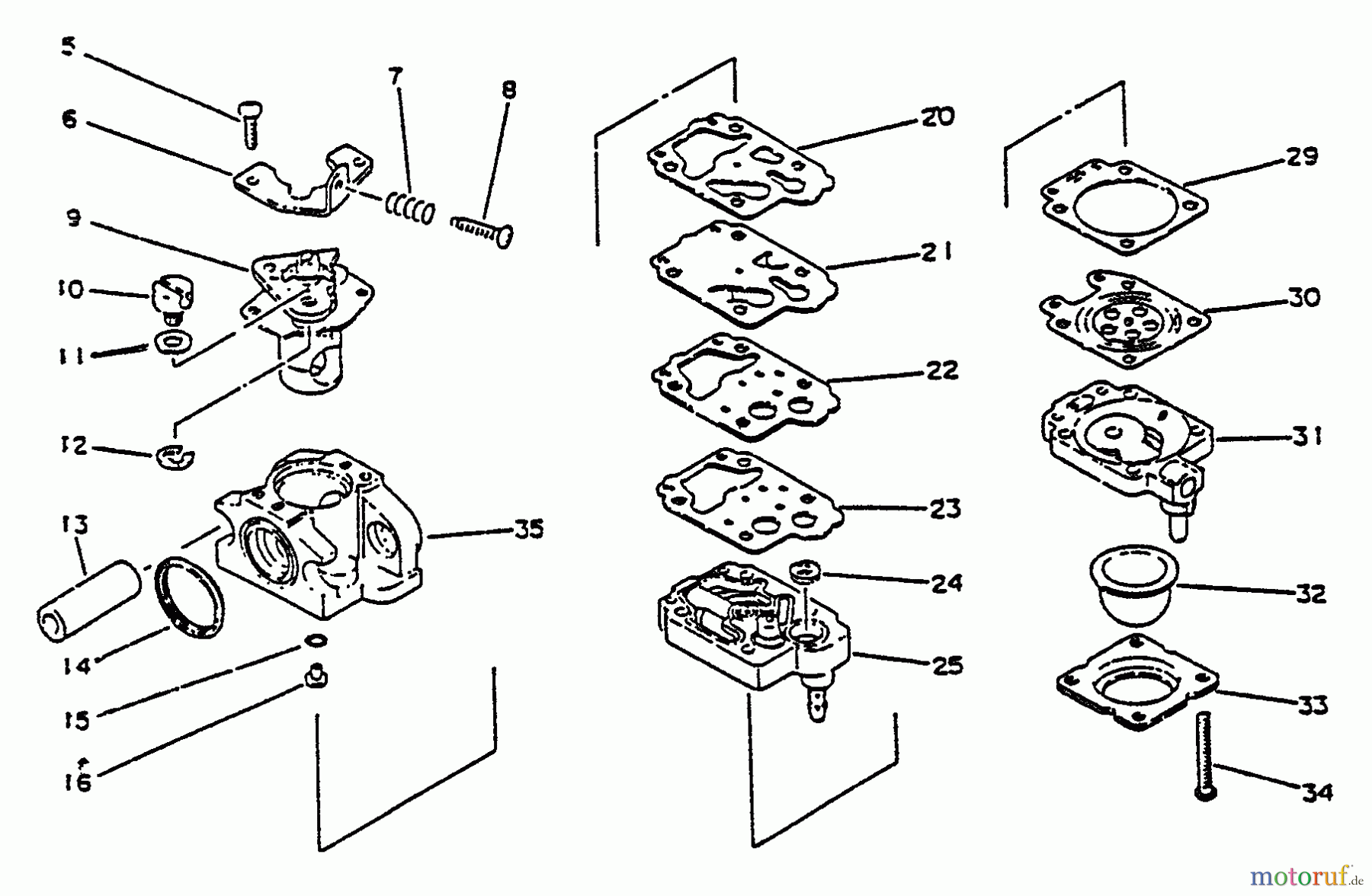 5
6
7
8
9
10
11
12
13
14
15
16
35
20
21
22
23
24
25
29
30
31
32
33
34
motoruf.de