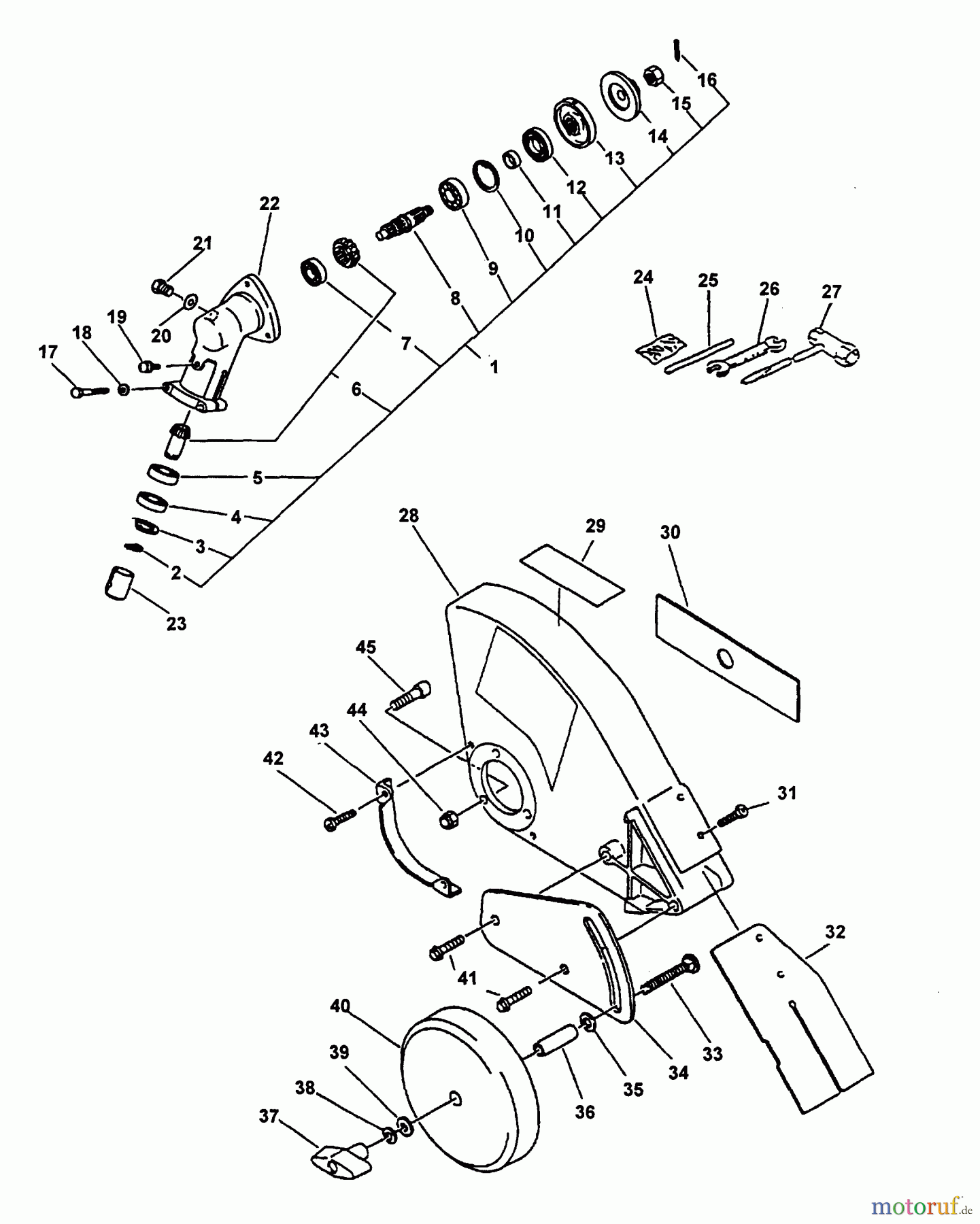 16
15
14
13
12
11
10
9
8
22
21
20
19
18
17
7
1
6
5
4
3
2
23
24
25
26
27
28
29
30
45
44
43
42
31
32
41
33
34
35
36
40
39
38
37
motoruf.de