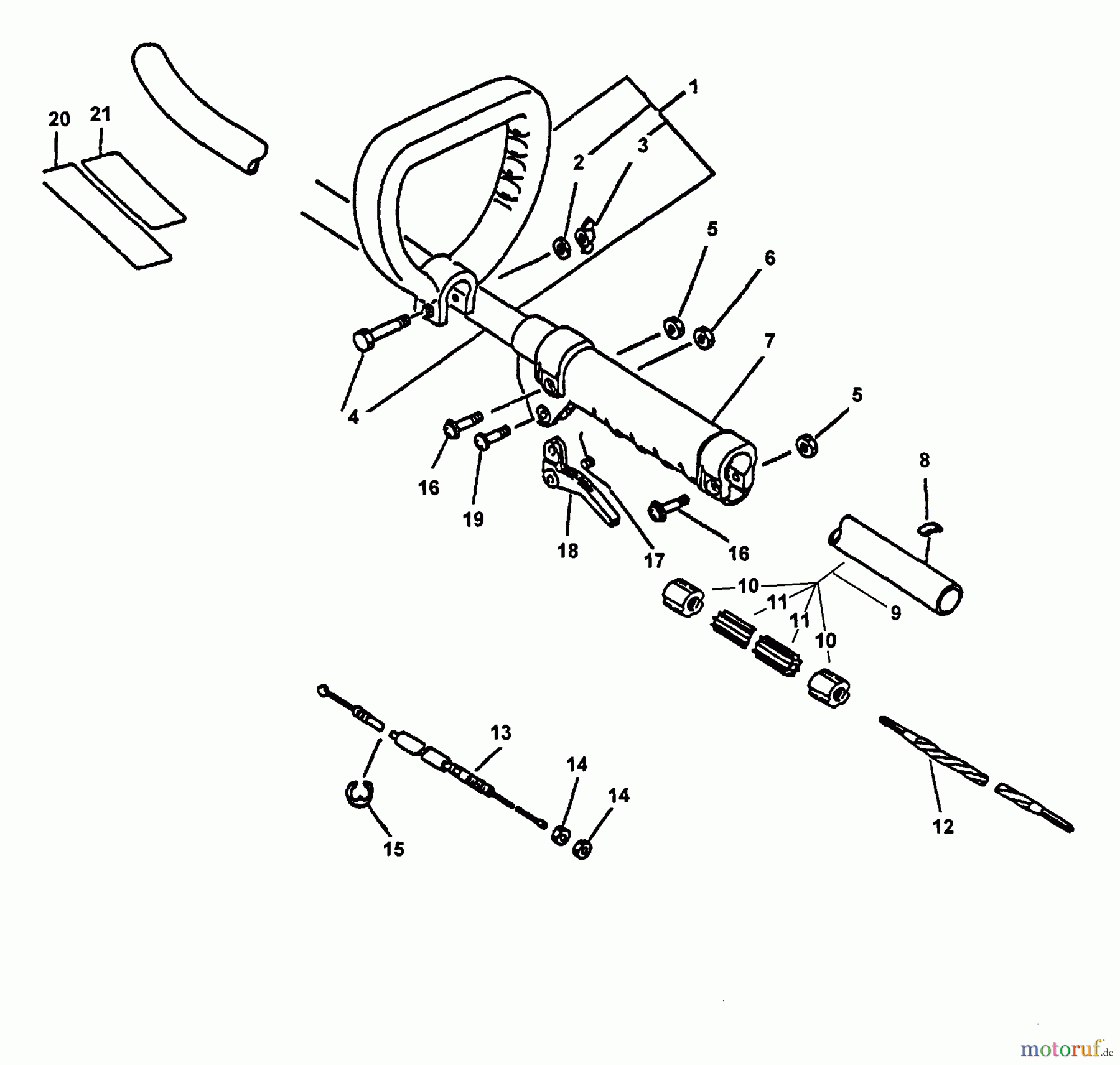 20
21
1
2
3
5
6
7
4
5
16
19
18
17
16
8
10
11
11
10
9
13
14
14
15
12
motoruf.de