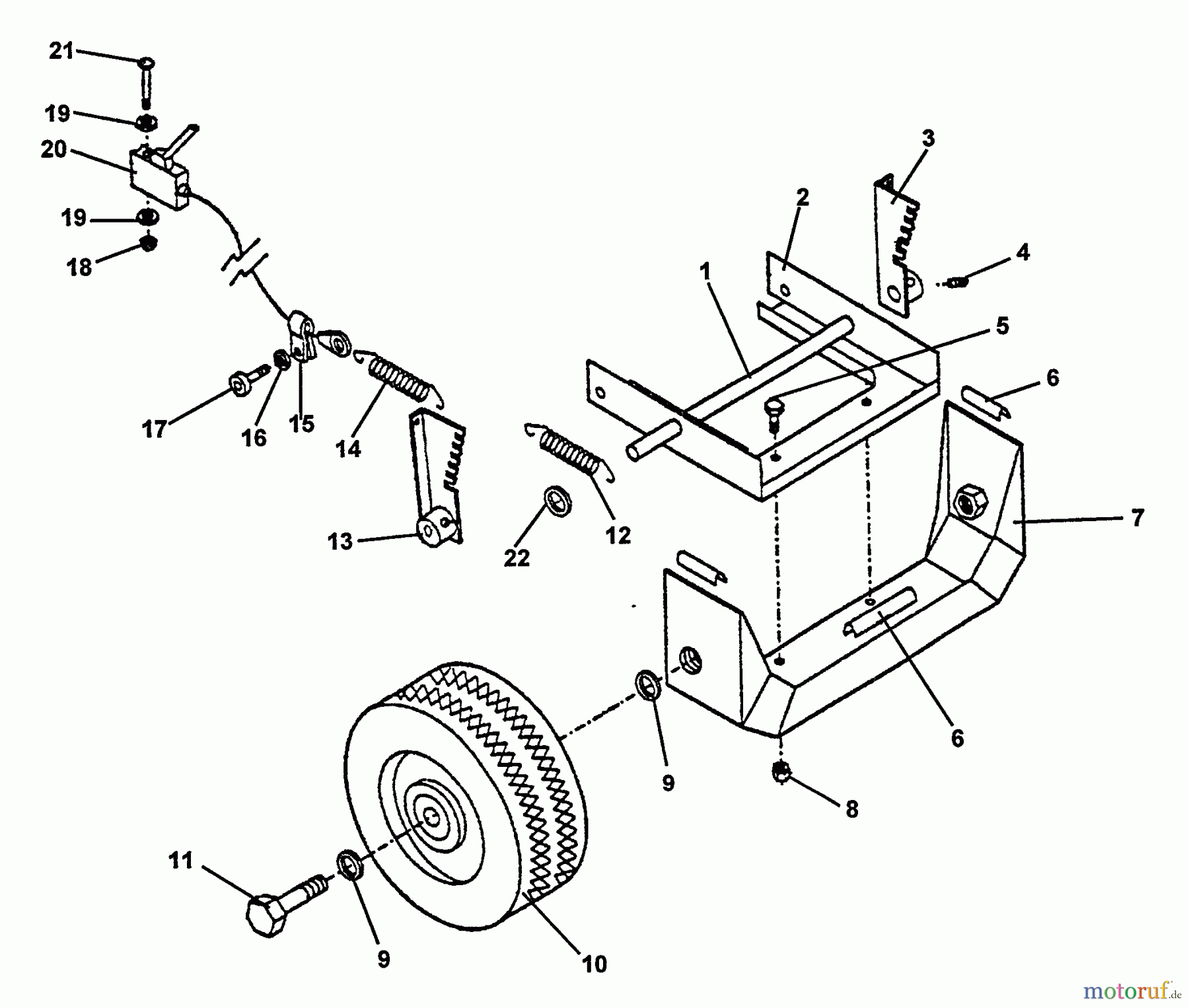 21
19
20
19
18
3
2
4
1
5
6
17
16
15
14
13
22
12
7
6
9
8
11
9
10
motoruf.de