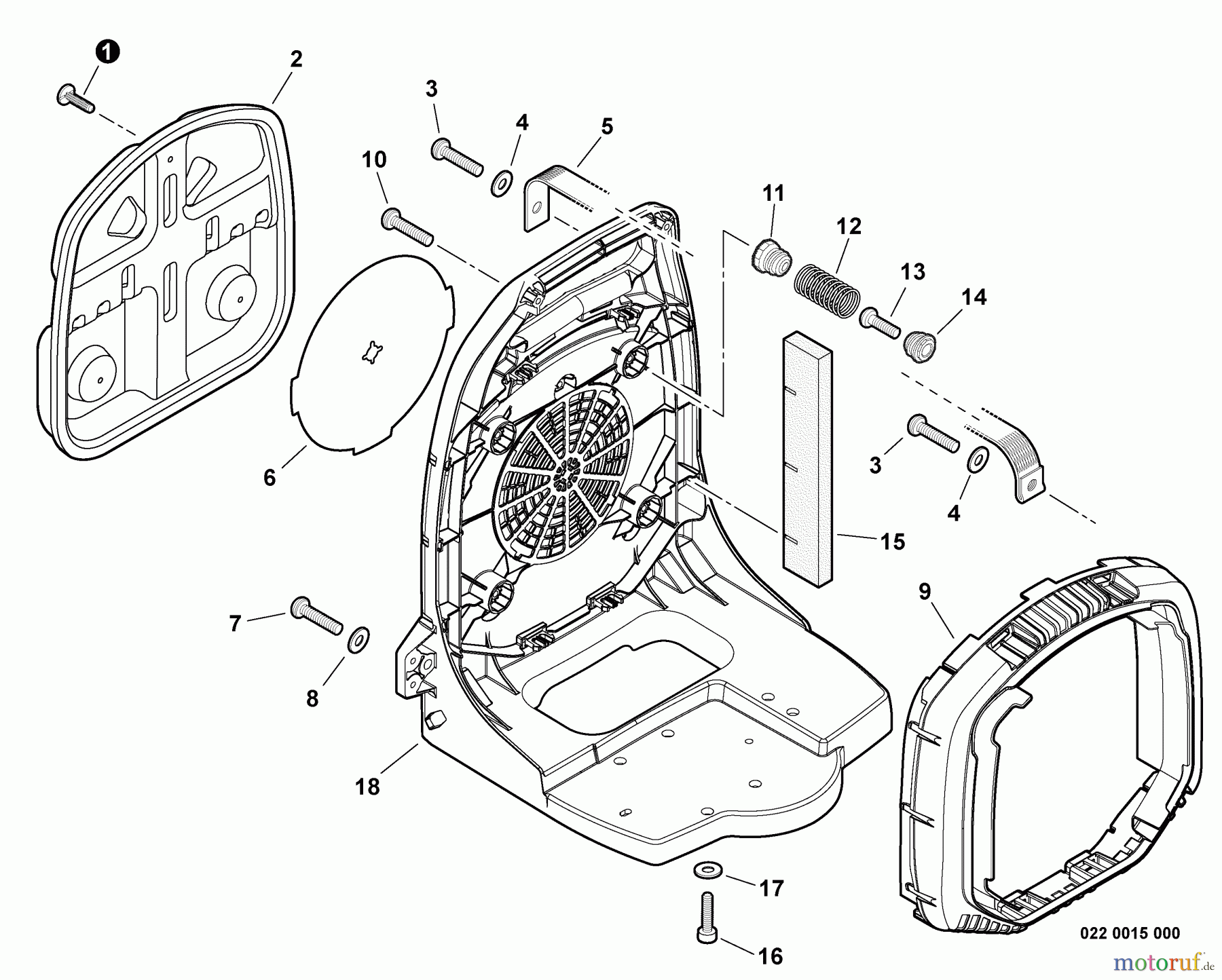 1
2
3
4
5
10
11
12
13
14
6
3
4
15
9
7
8
18
17
16
022 0015 000
motoruf.de