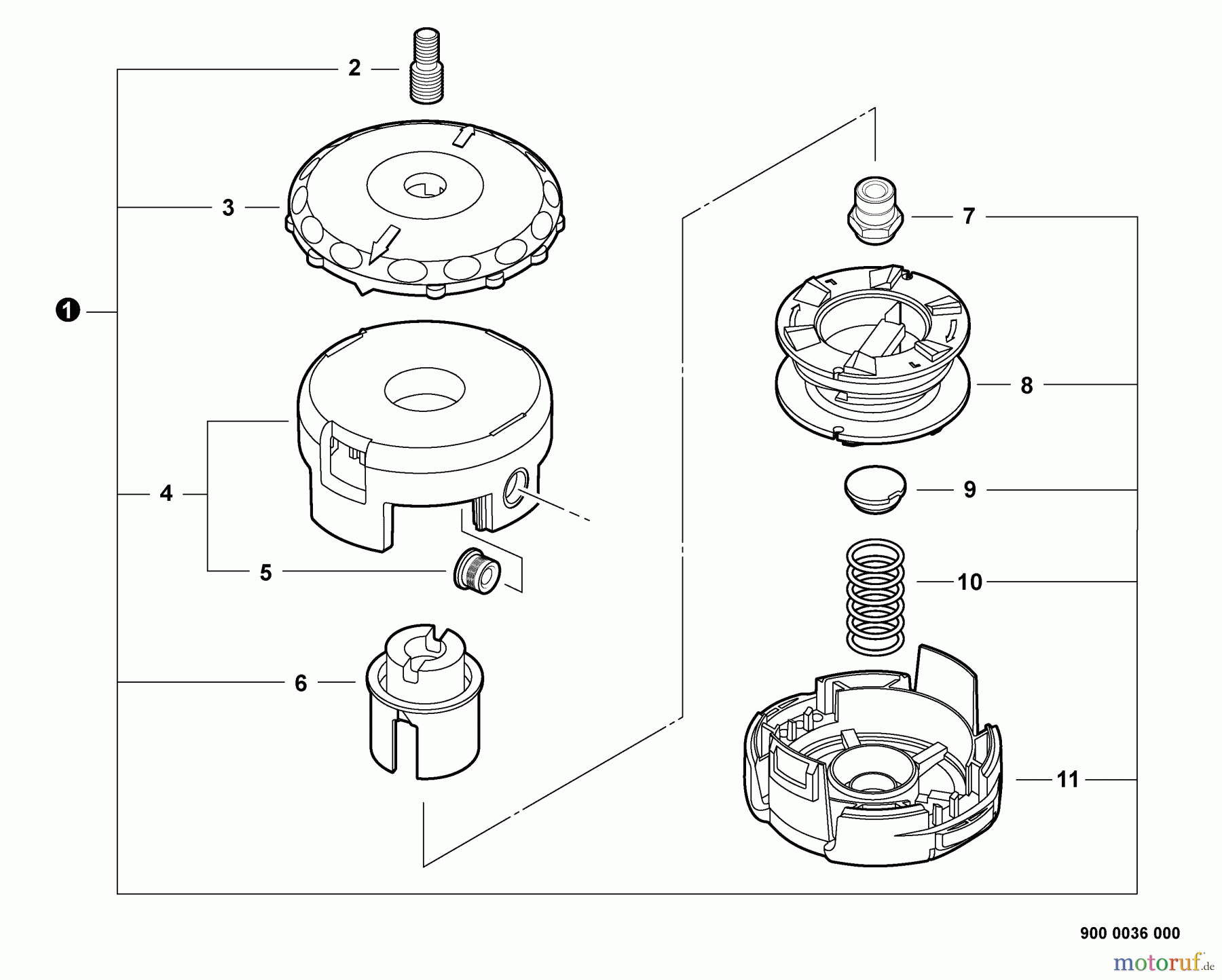 2

3

1

4

5

6

7

8

9

10

11

900 0036 000

motoruf.de