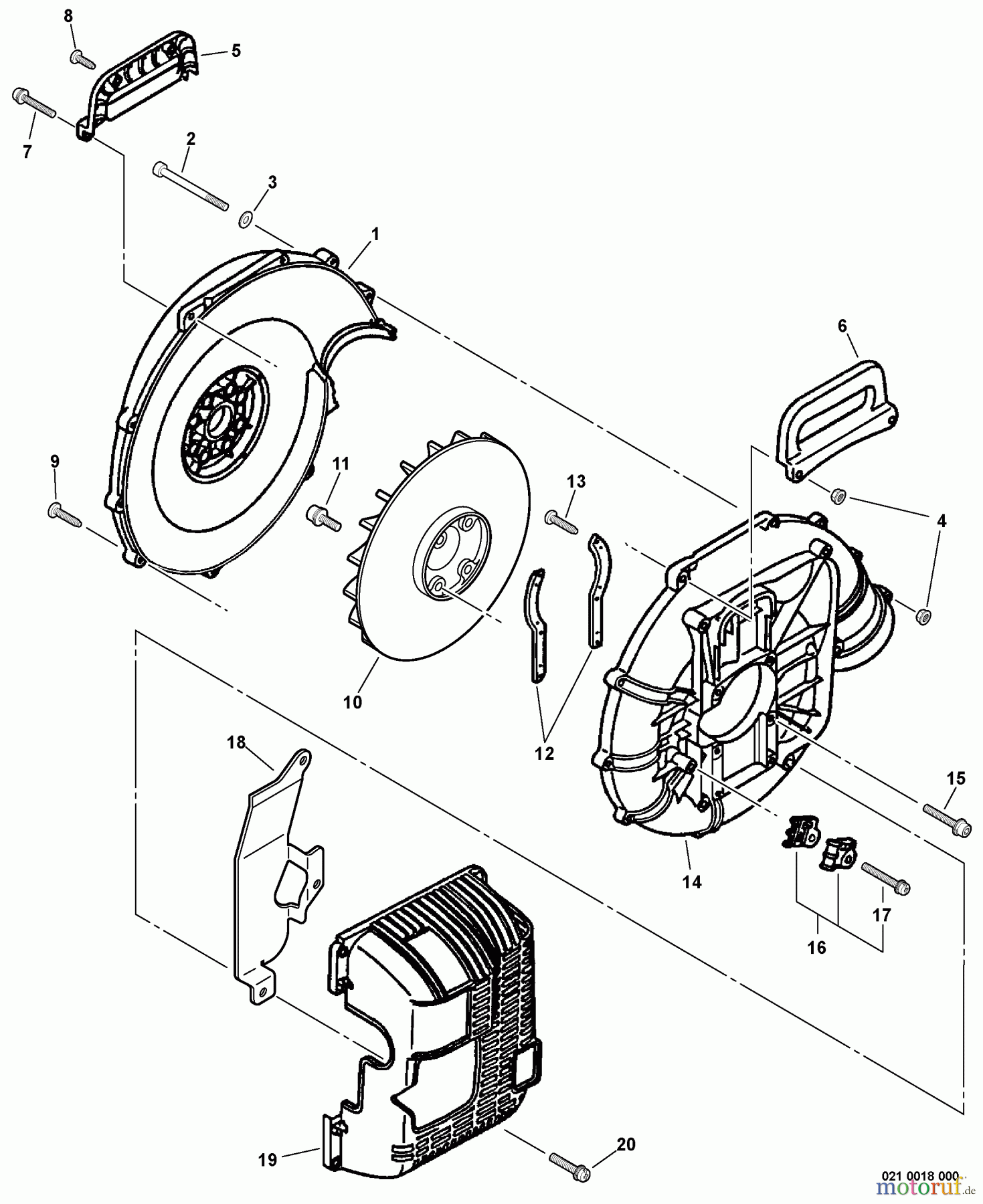 8
5
7
2
3
1
6
9
11
13
4
10
12
18
15
14
17
16
19
20
021 0018 000
motoruf.de