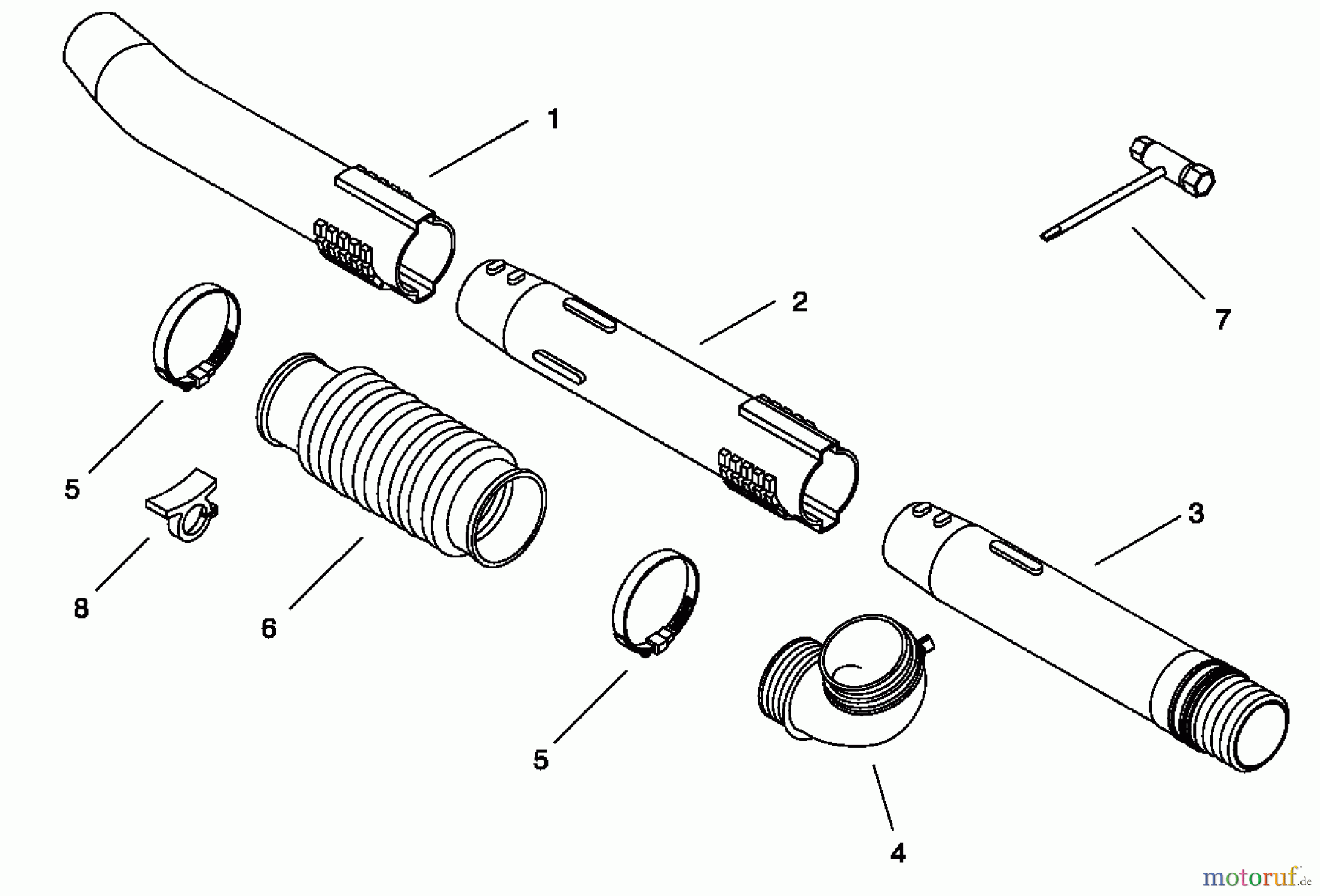 1

7

2

5

3

8

6

5

4

motoruf.de