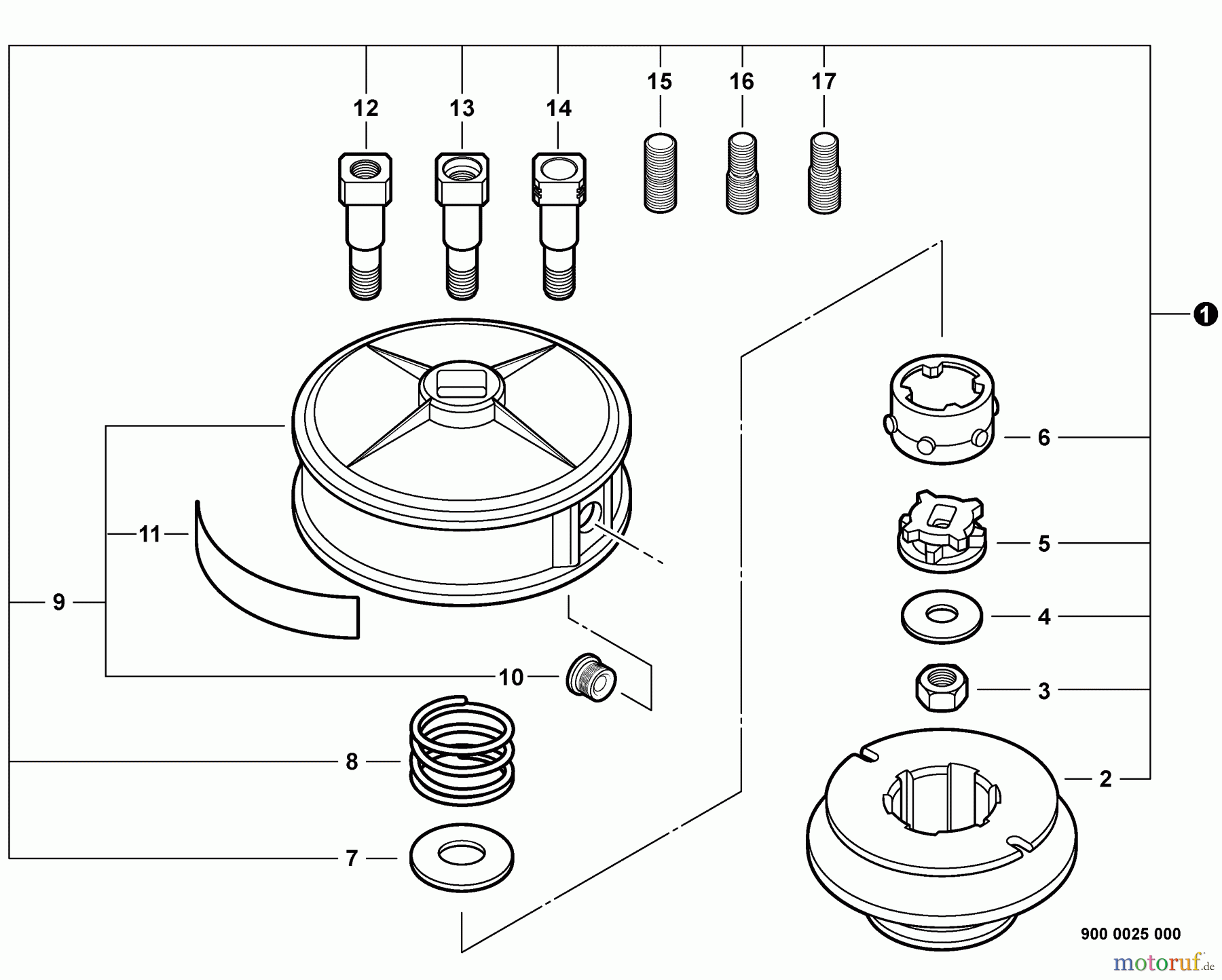 12
13
14
15
16
17
1
6
5
4
3
2
11
9
10
8
7
900 0025 000
motoruf.de