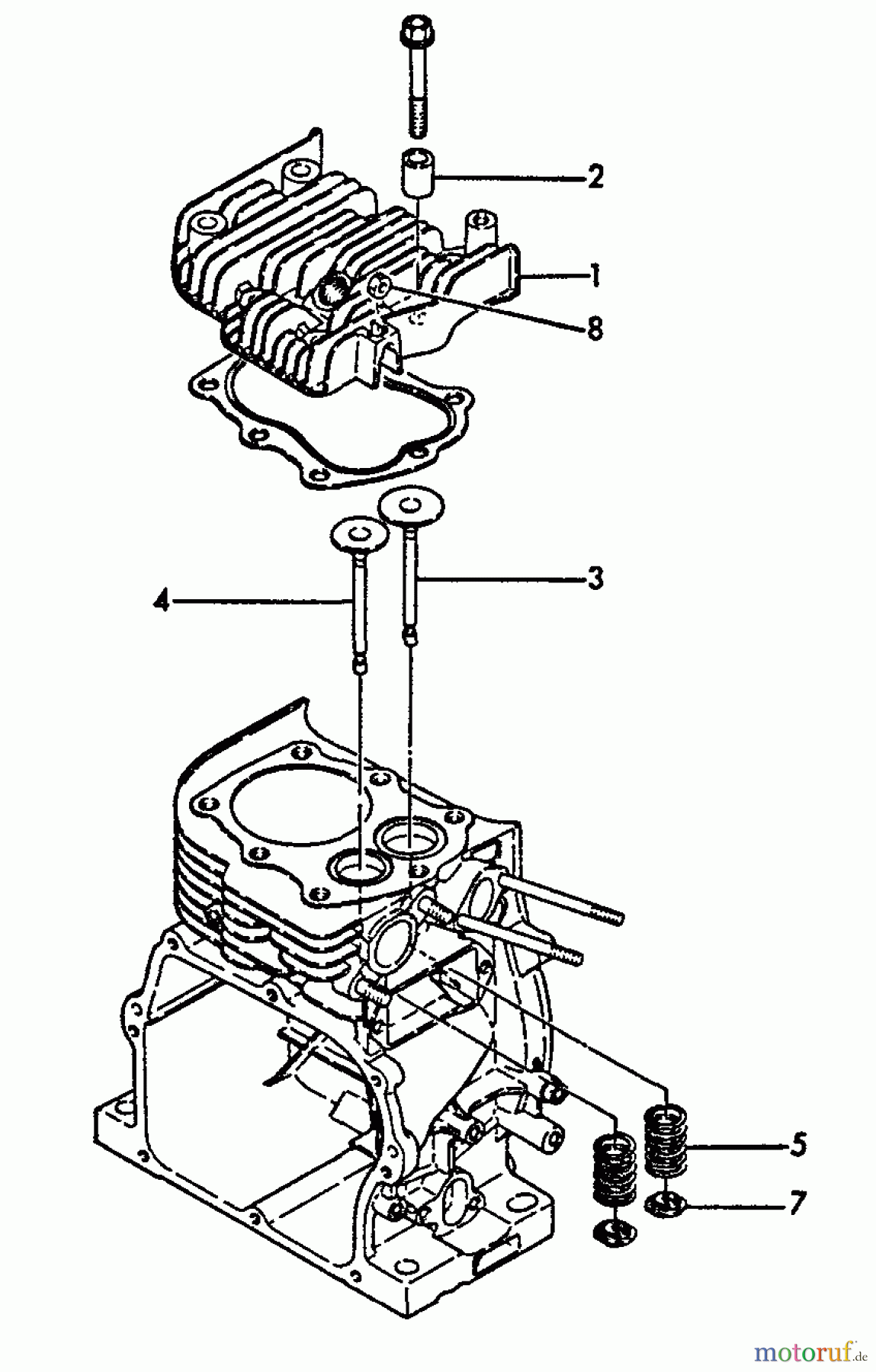 2
1
8
3
4
5
7
motoruf.de