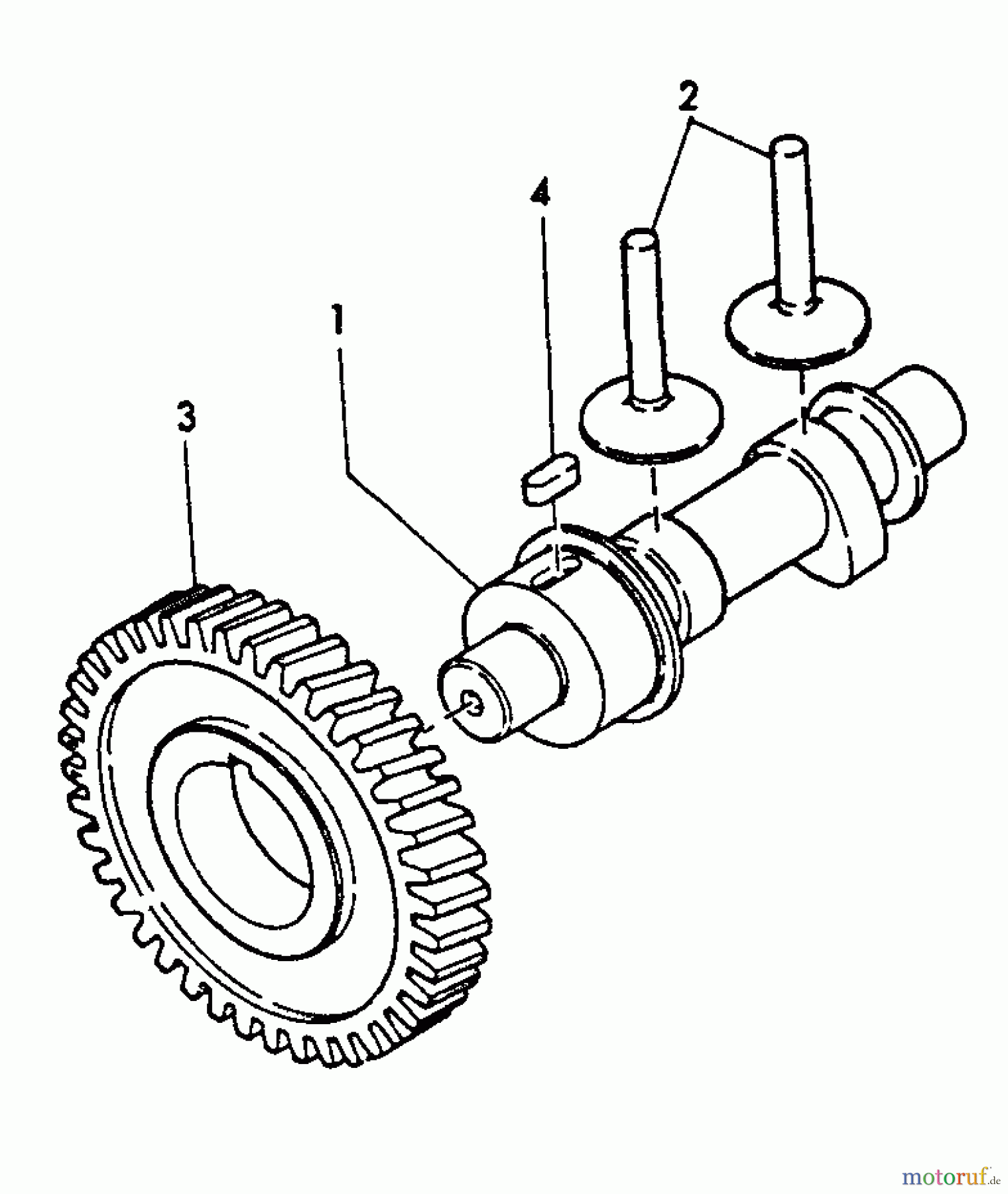 2
4
1
3
motoruf.de