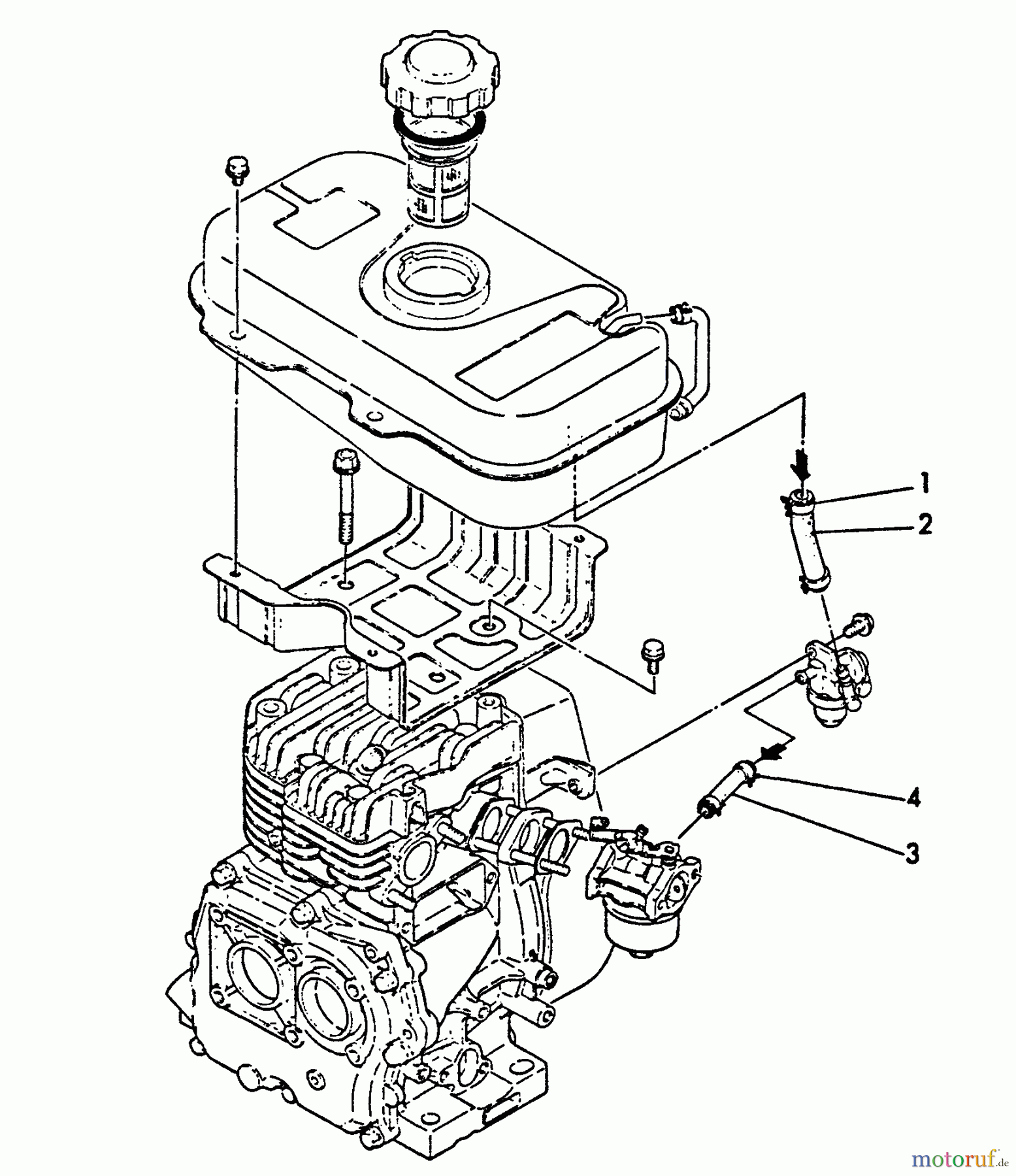 1
2
4
3
motoruf.de