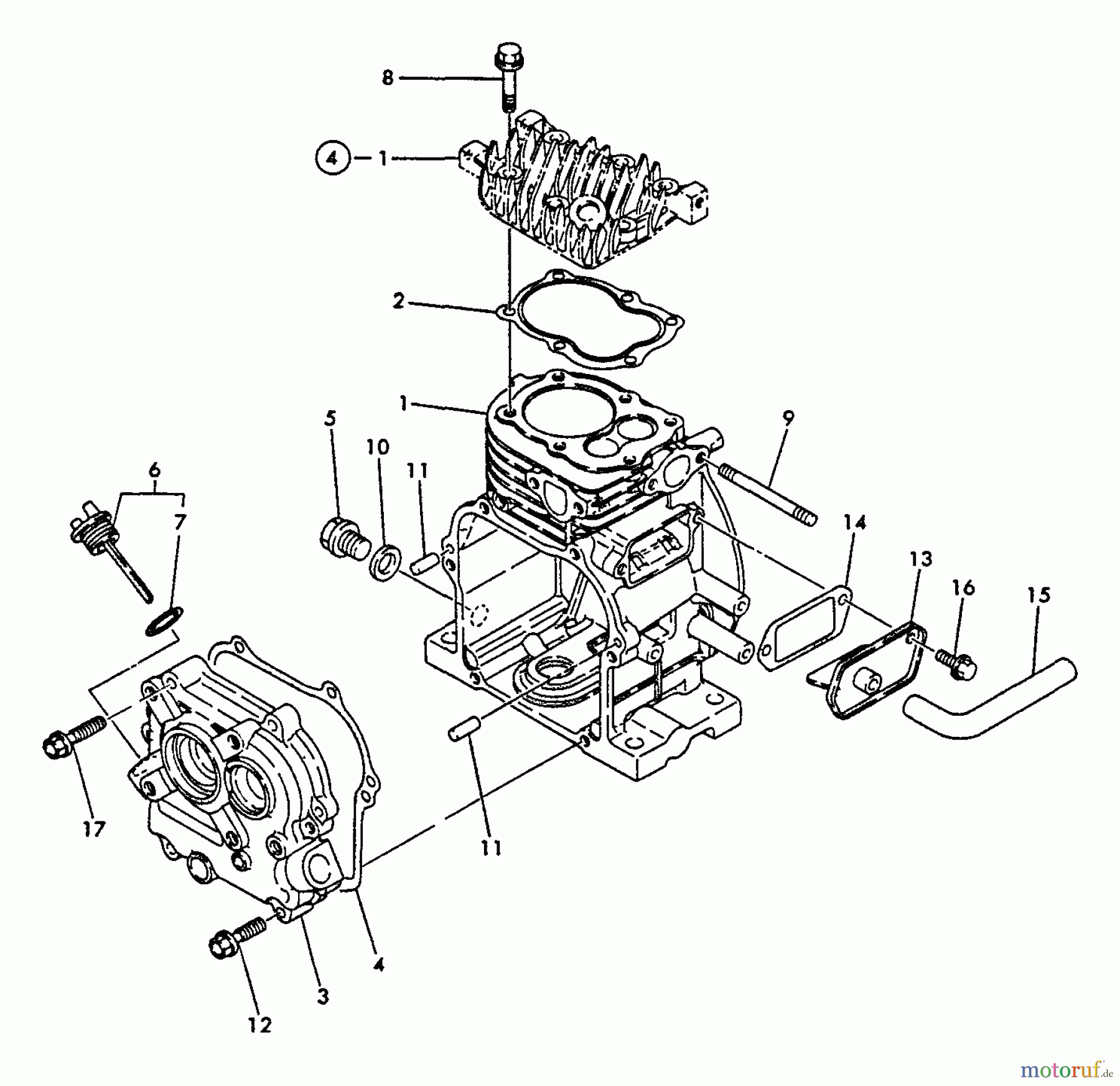 8

4 1

2

1

5

10

11

9

6

7

14

13

16

15

17

11

4

3

12

motoruf.de