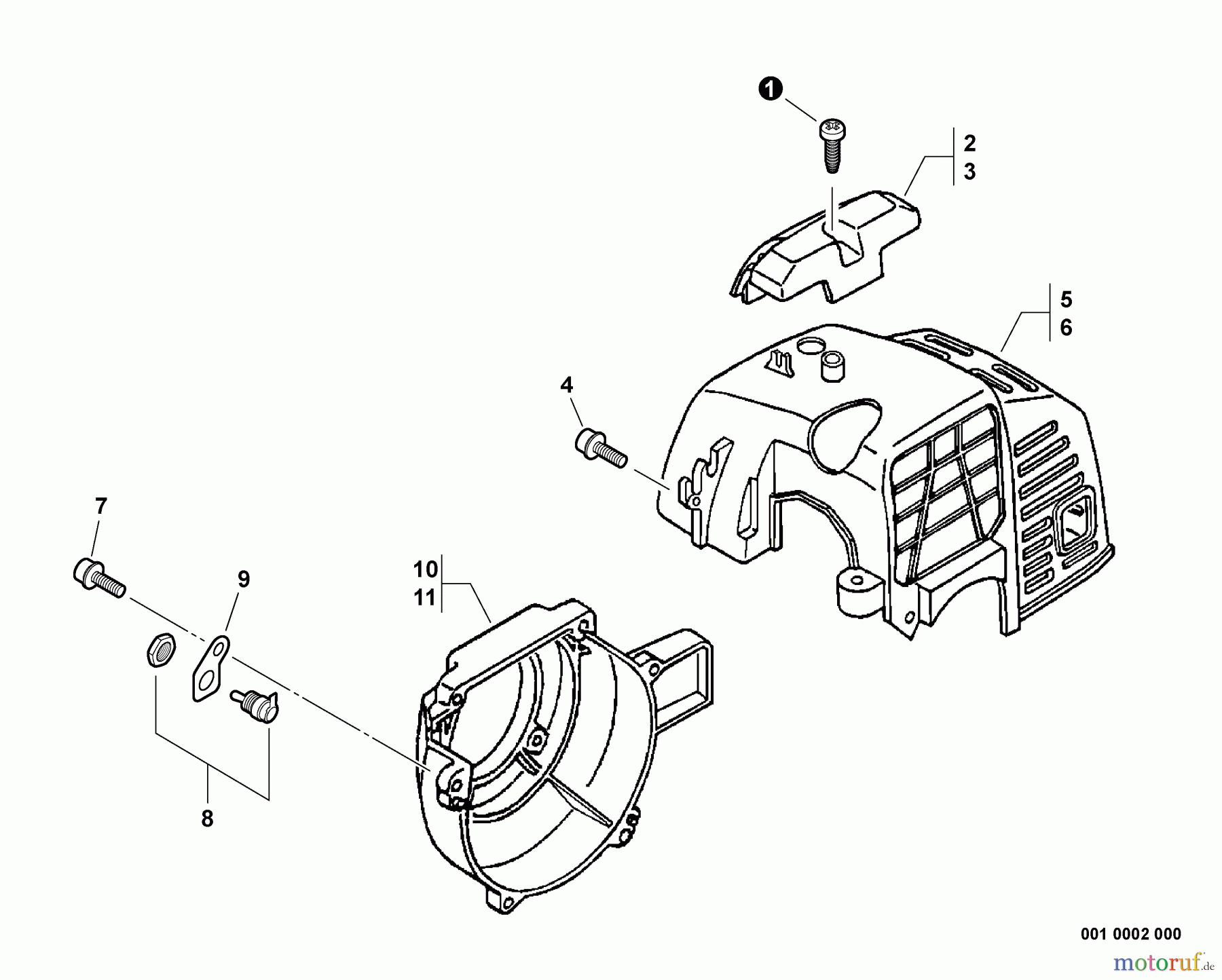 1

2
3

5
6

4

7

9

10
11

8

001 0002 000

motoruf.de