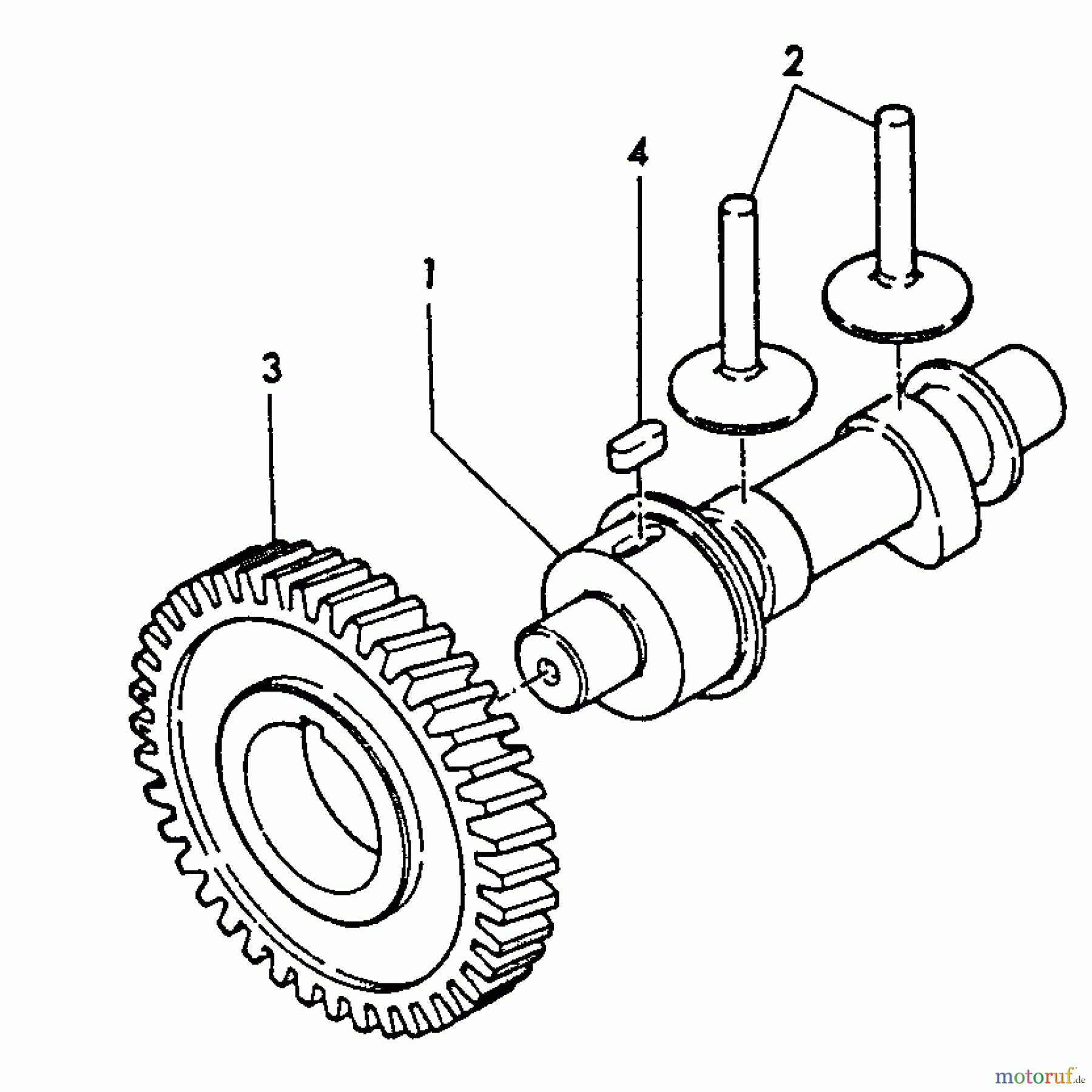 2
4
1
3
motoruf.de