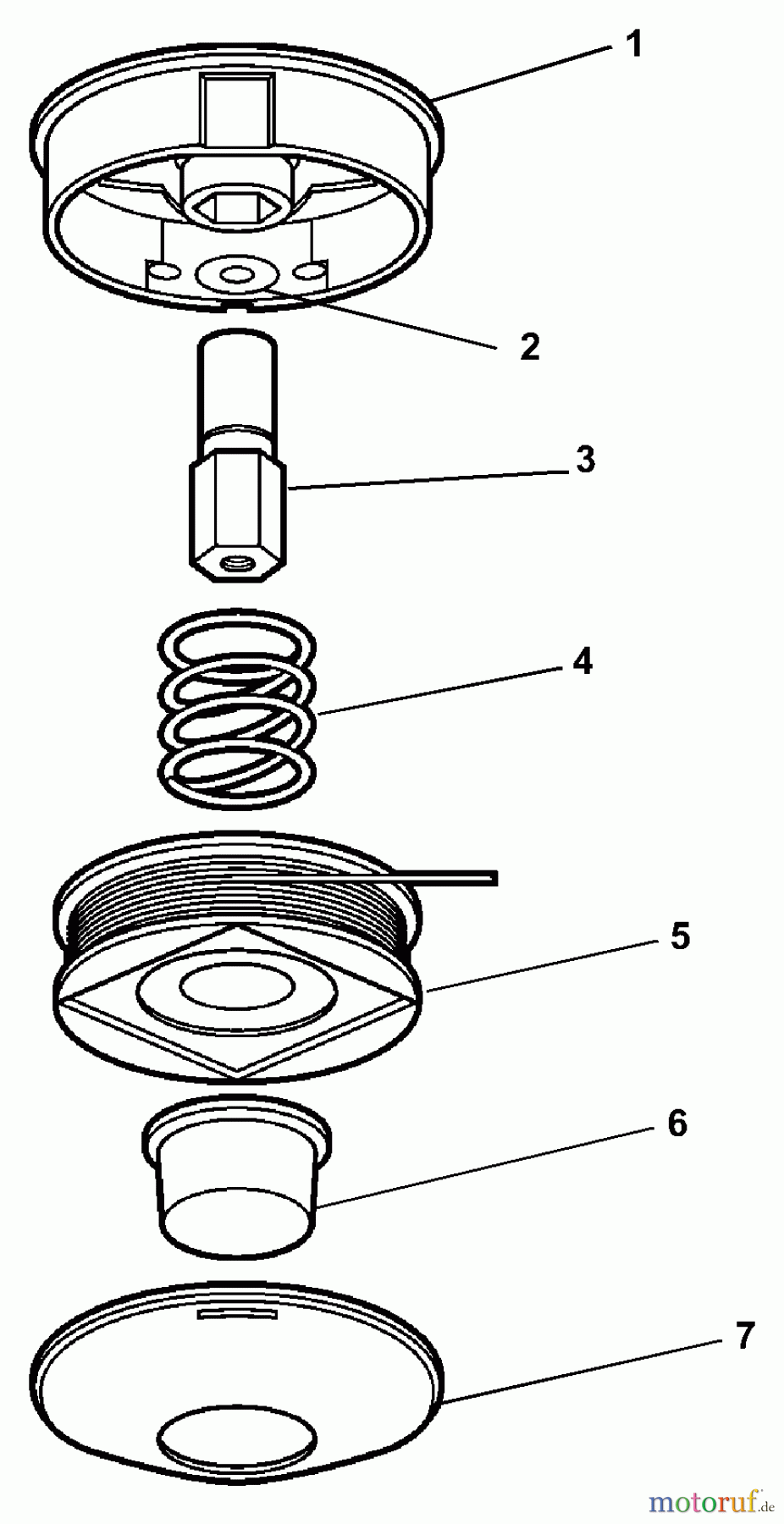 1
2
3
4
5
6
7
motoruf.de