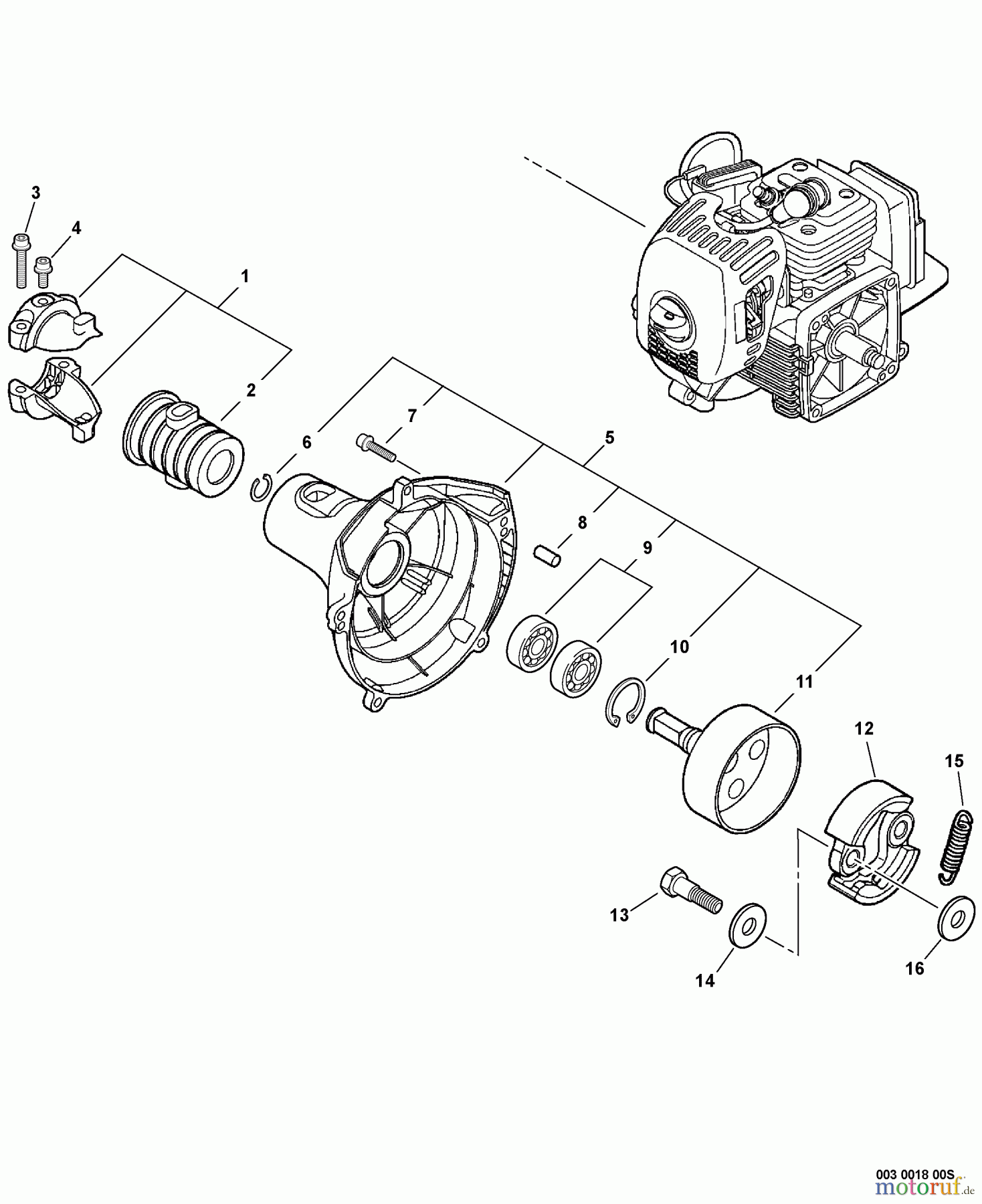 3
4
1
2
6
7
5
8
9
10
11
12
15
13
14
16
003 0018 00S
motoruf.de