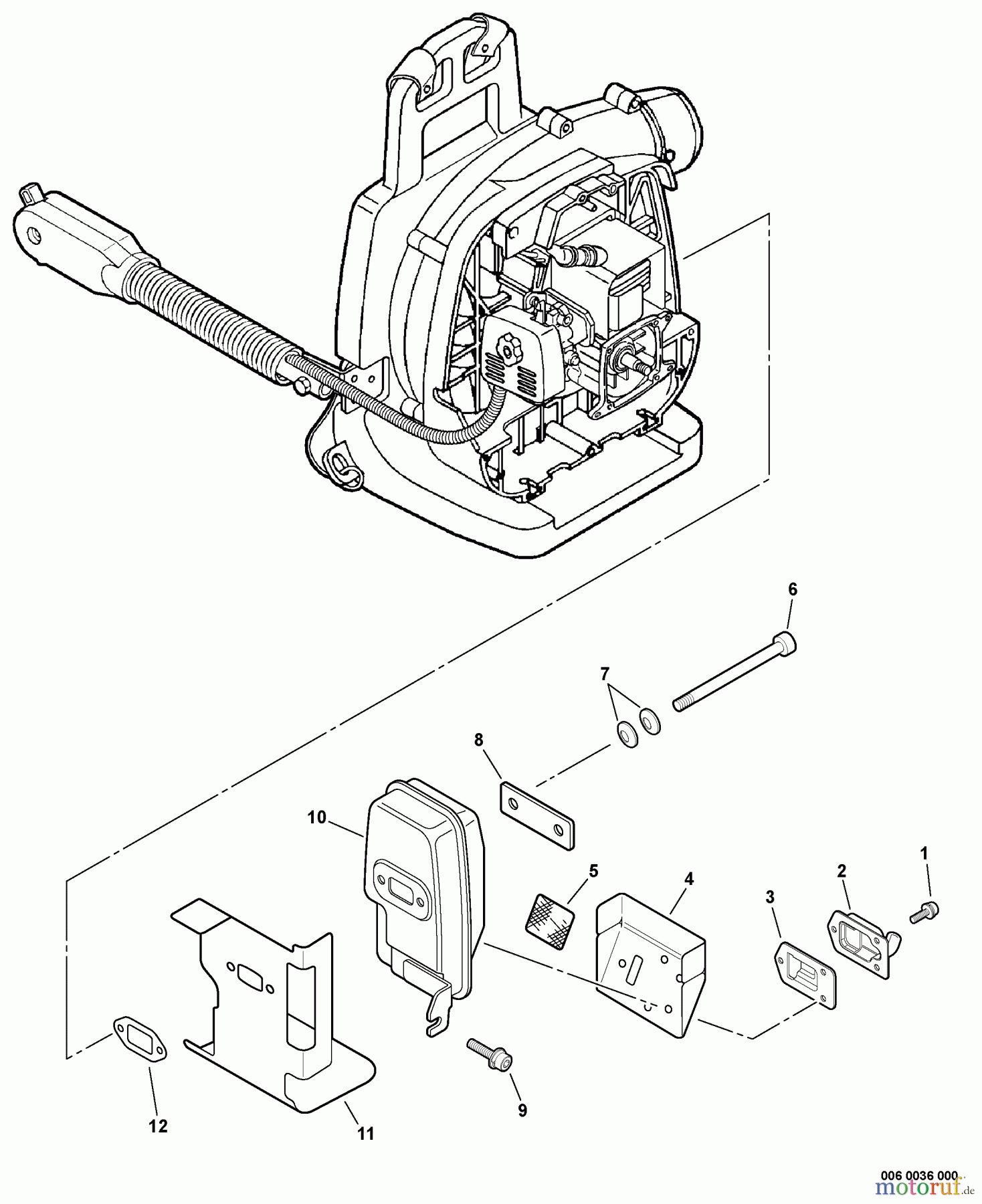 6

7

8

10

5

4

3

2

1

12

11

9

006 0036 000

motoruf.de