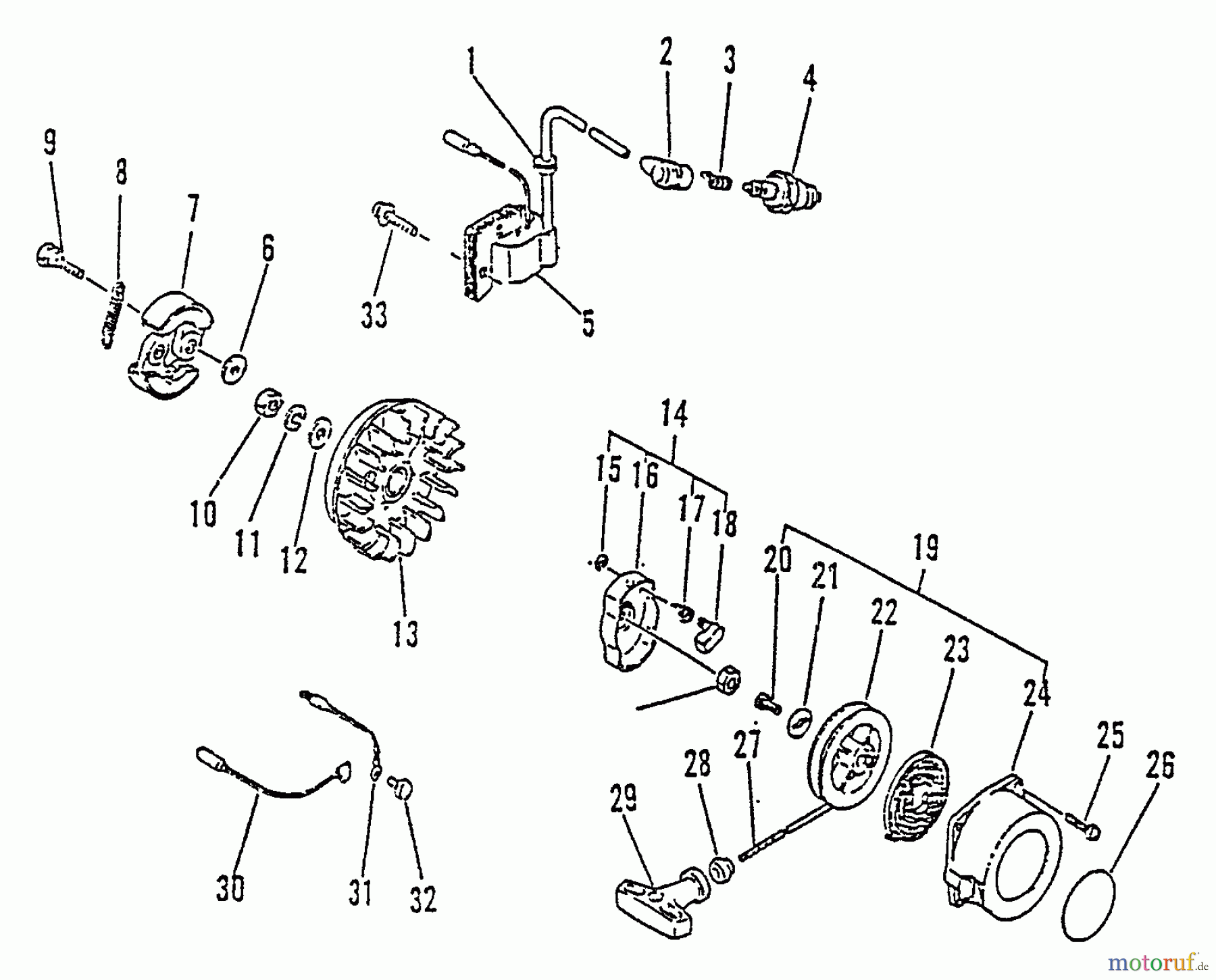 1
2
3
4
9
8
7
6
33
5
10
11
12
13
14
15
16
17
18
19
20
21
22
23
24
25
26
27
28
29
30
31
32
motoruf.de