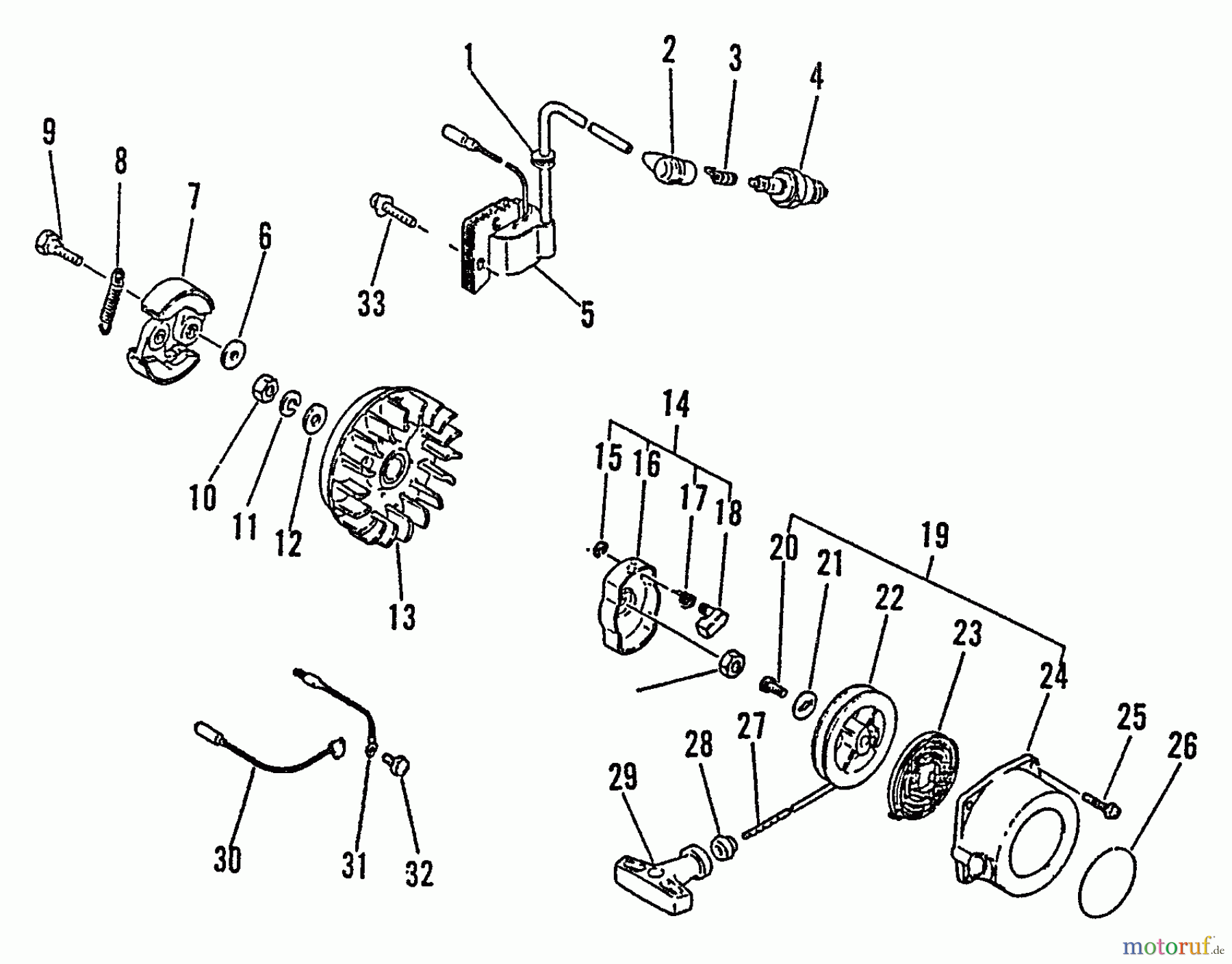 1
2
3
4
9
8
7
6
33
5
10
11
12
13
14
15
16
17
18
19
20
21
22
23
24
25
26
27
28
29
30
31
32
motoruf.de