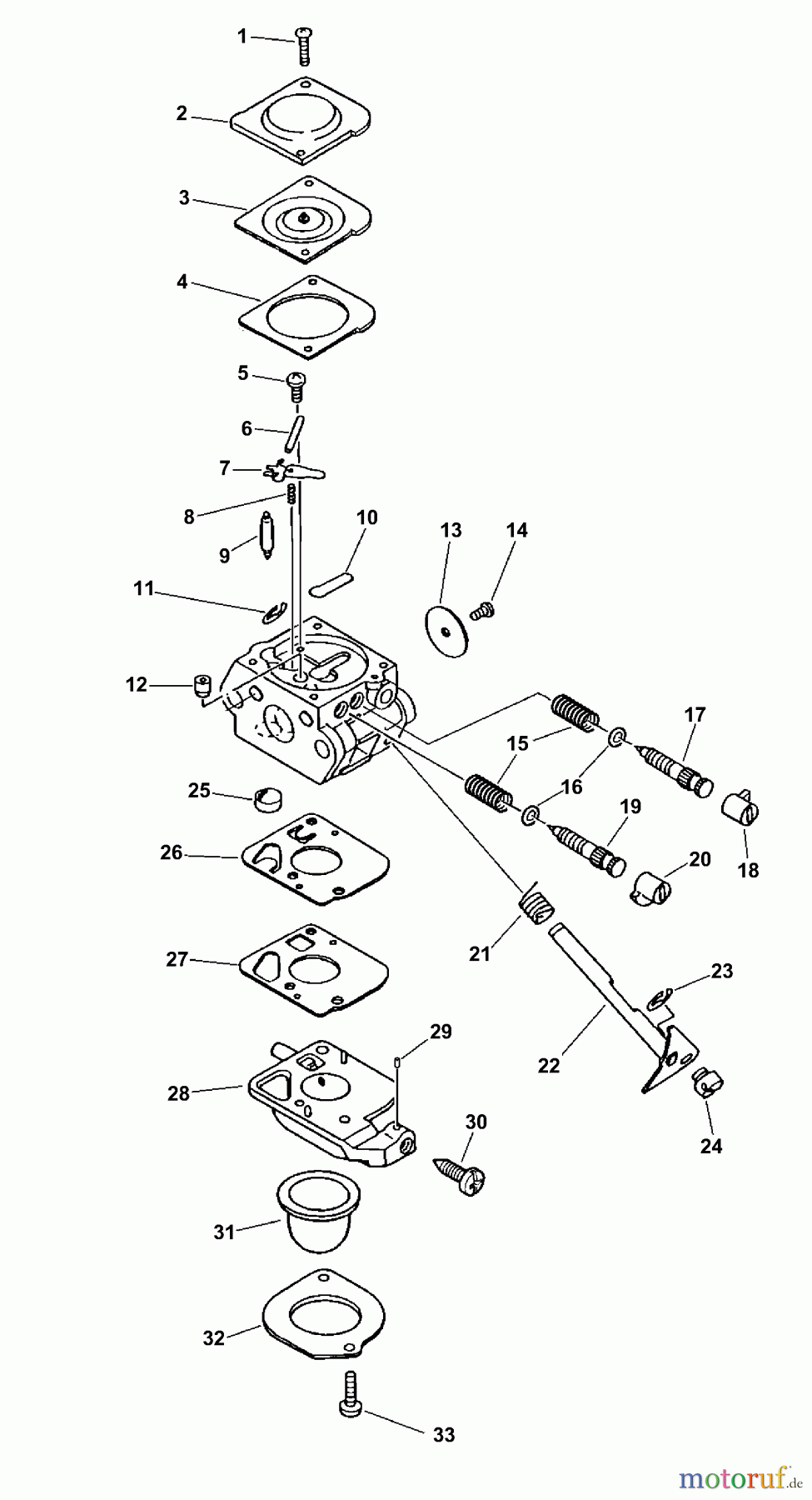 1
2
3
4
5
6
7
8
9
10
11
12
13
14
15
16
17
18
19
20
21
22
23
24
25
26
27
28
29
30
31
32
33
motoruf.de