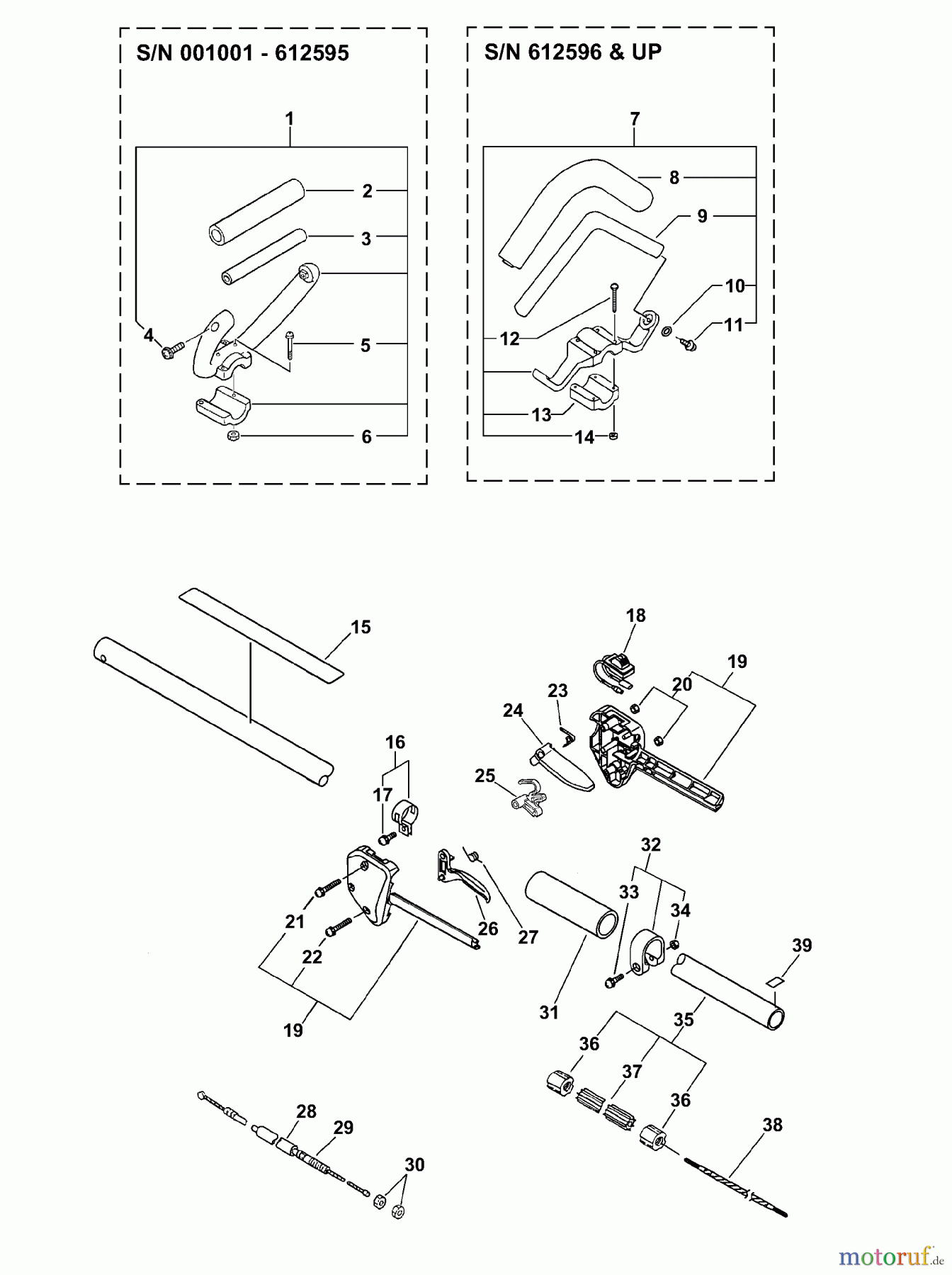 S/N 001001 - 612595

1
2
3
4
5
6

S/N 612596 & UP

7
8
9
10
11
12
13
14

15
16
17
18
19
20
23
24
25
21
22
19
26
27
28
29
30
31
32
33
34
35
36
37
36
38
39

motoruf.de