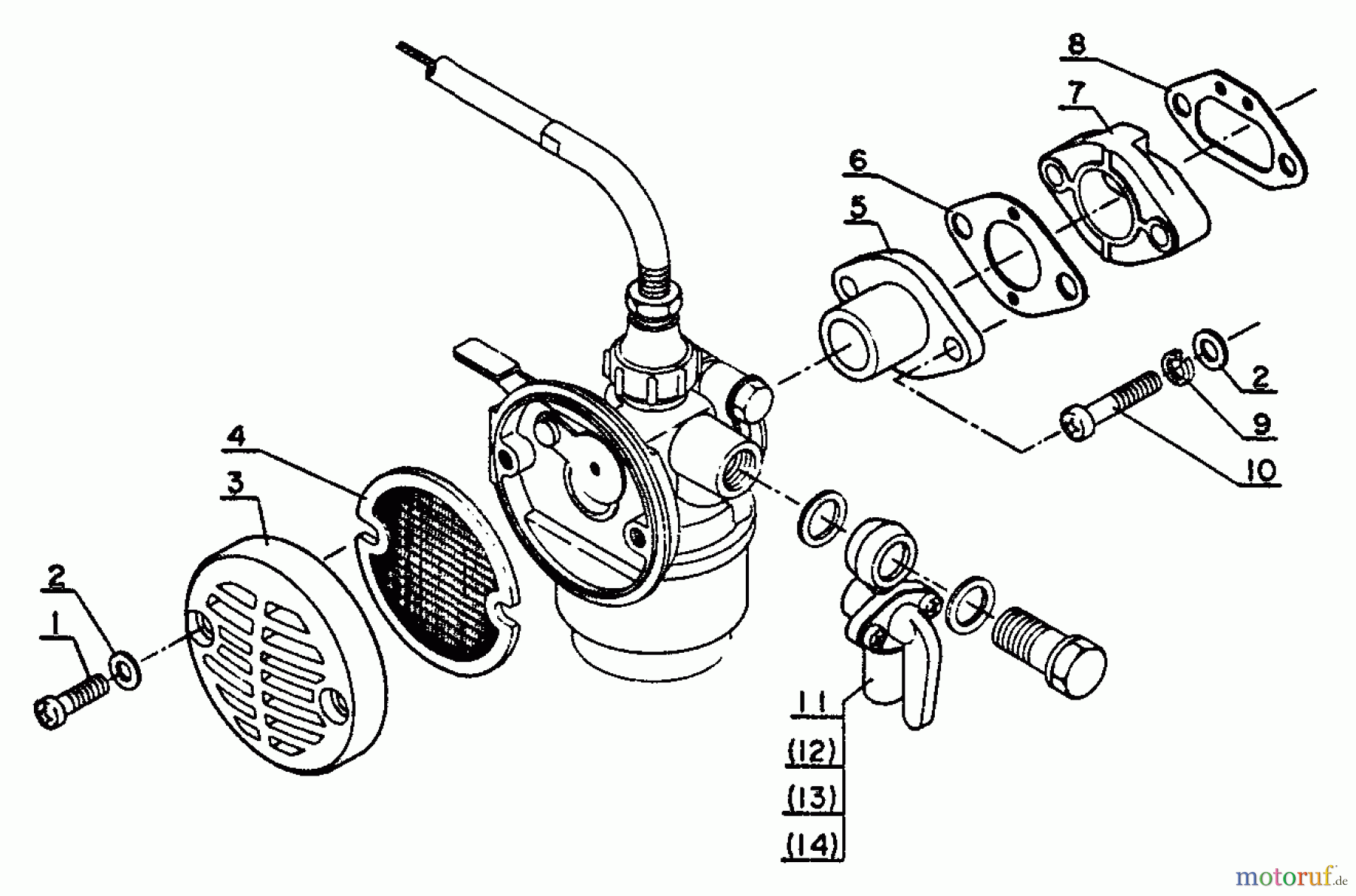 8
7
6
5
2
9
10
4
3
2
1
11
(12)
(13)
(14)
motoruf.de