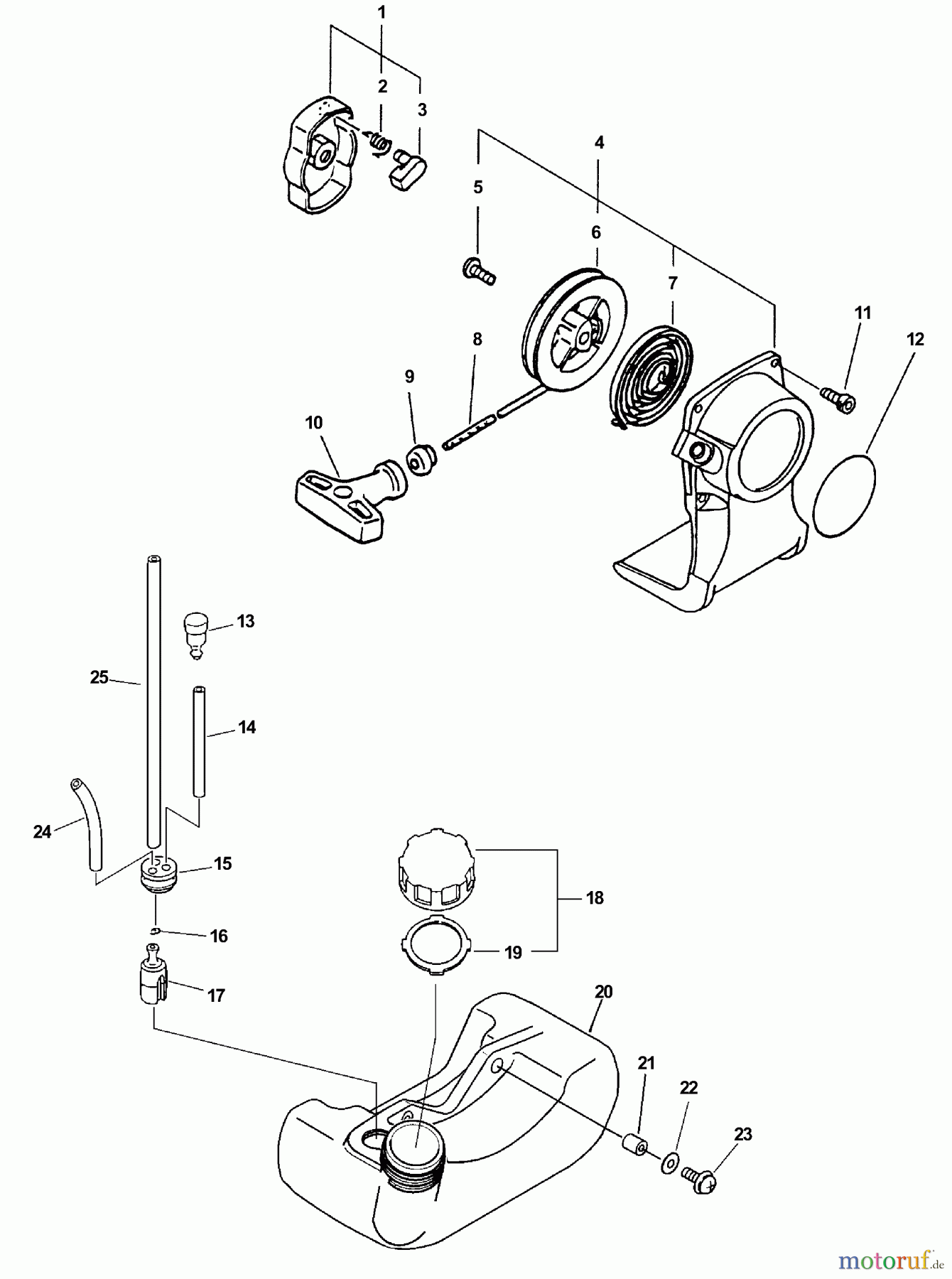 1
2
3
4
5
6
7
8
9
10
11
12
13
25
14
24
15
16
17
18
19
20
21
22
23
motoruf.de