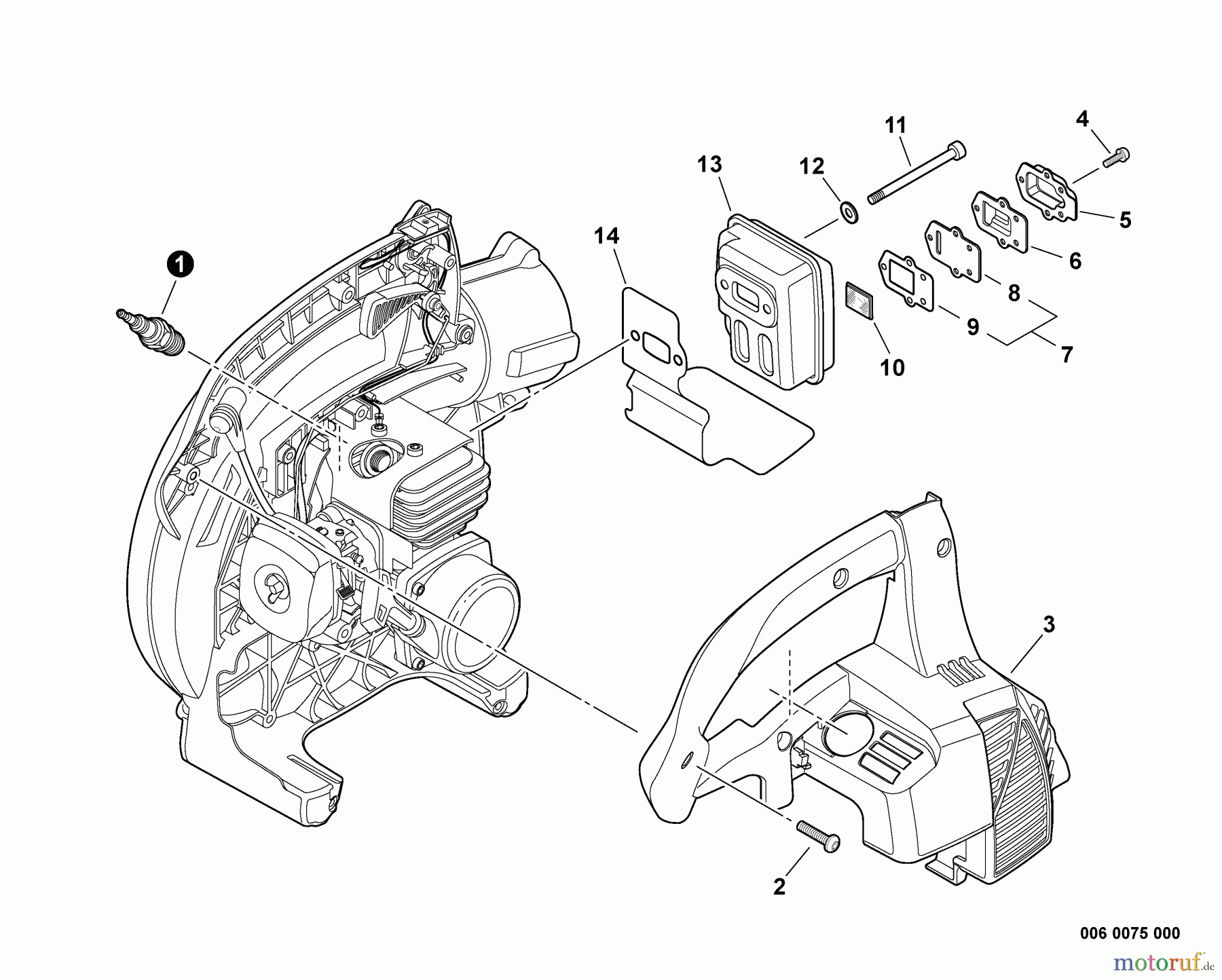 11
4
13
12
5
14
6
1
8
9
7
10
3
2
006 0075 000
motoruf.de