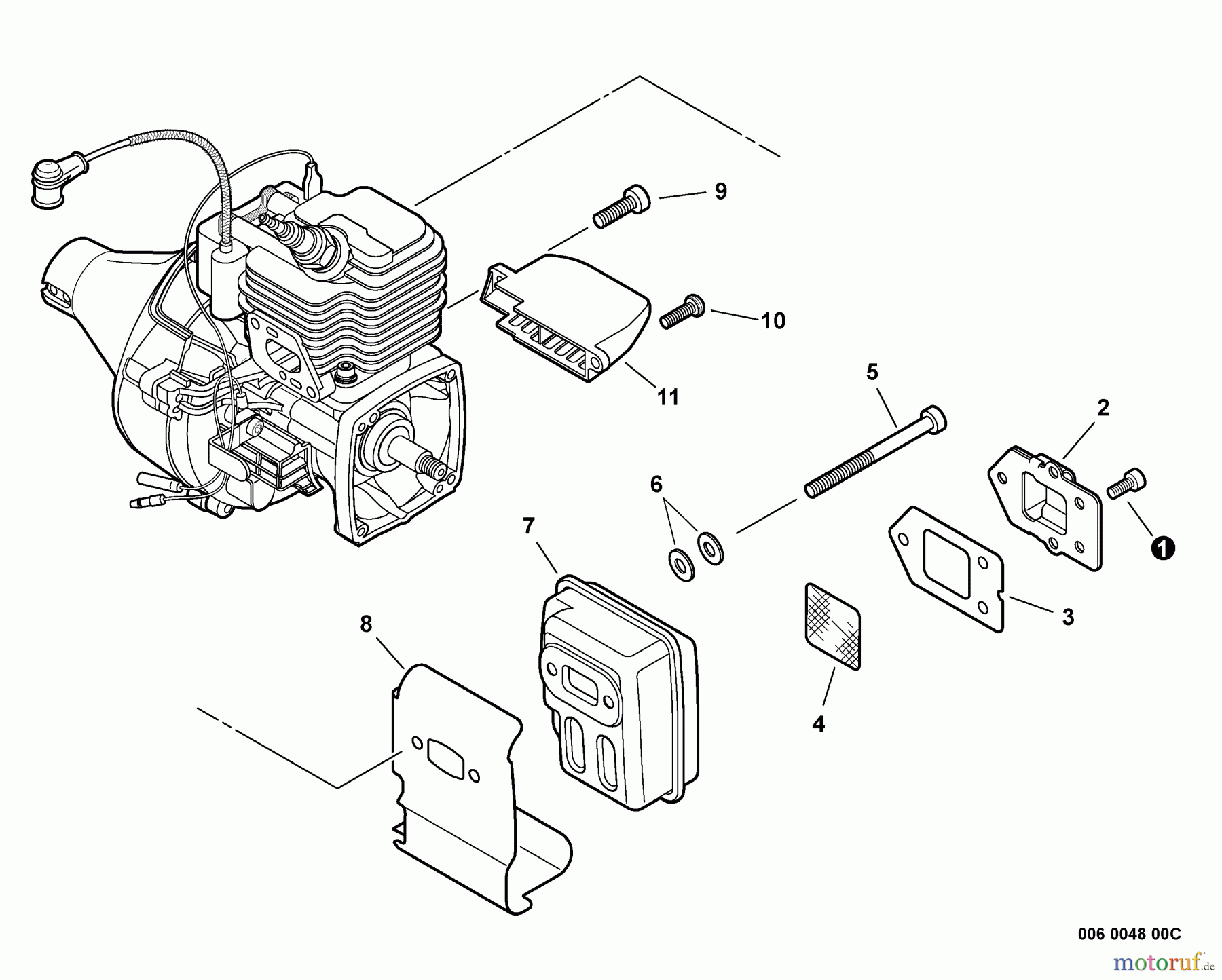 9

10

11

5

2

6

1

7

3

8

4

006 0048 00C

motoruf.de