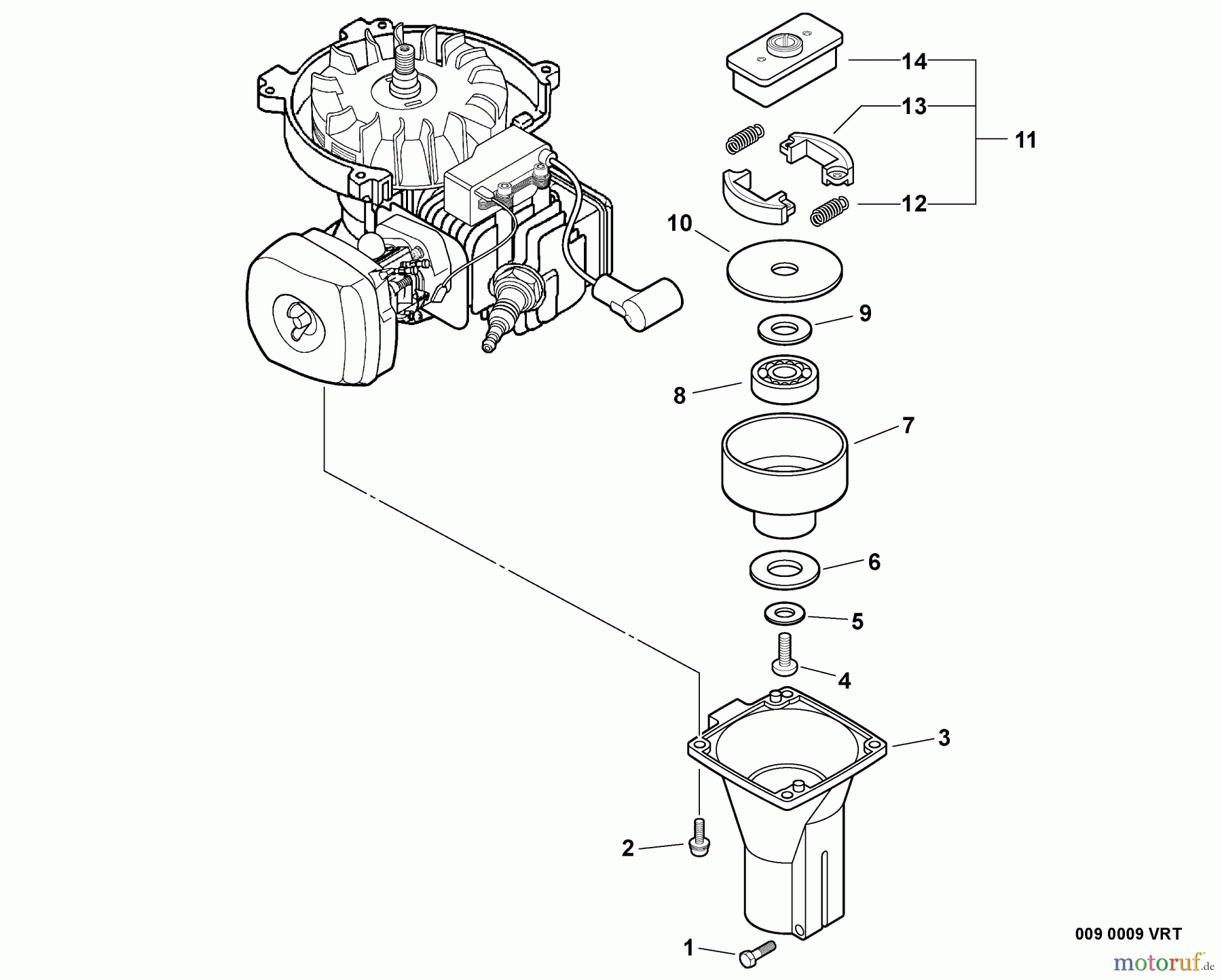 14
13
11
12
10
9
8
7
6
5
4
3
2
1
009 0009 VRT
motoruf.de