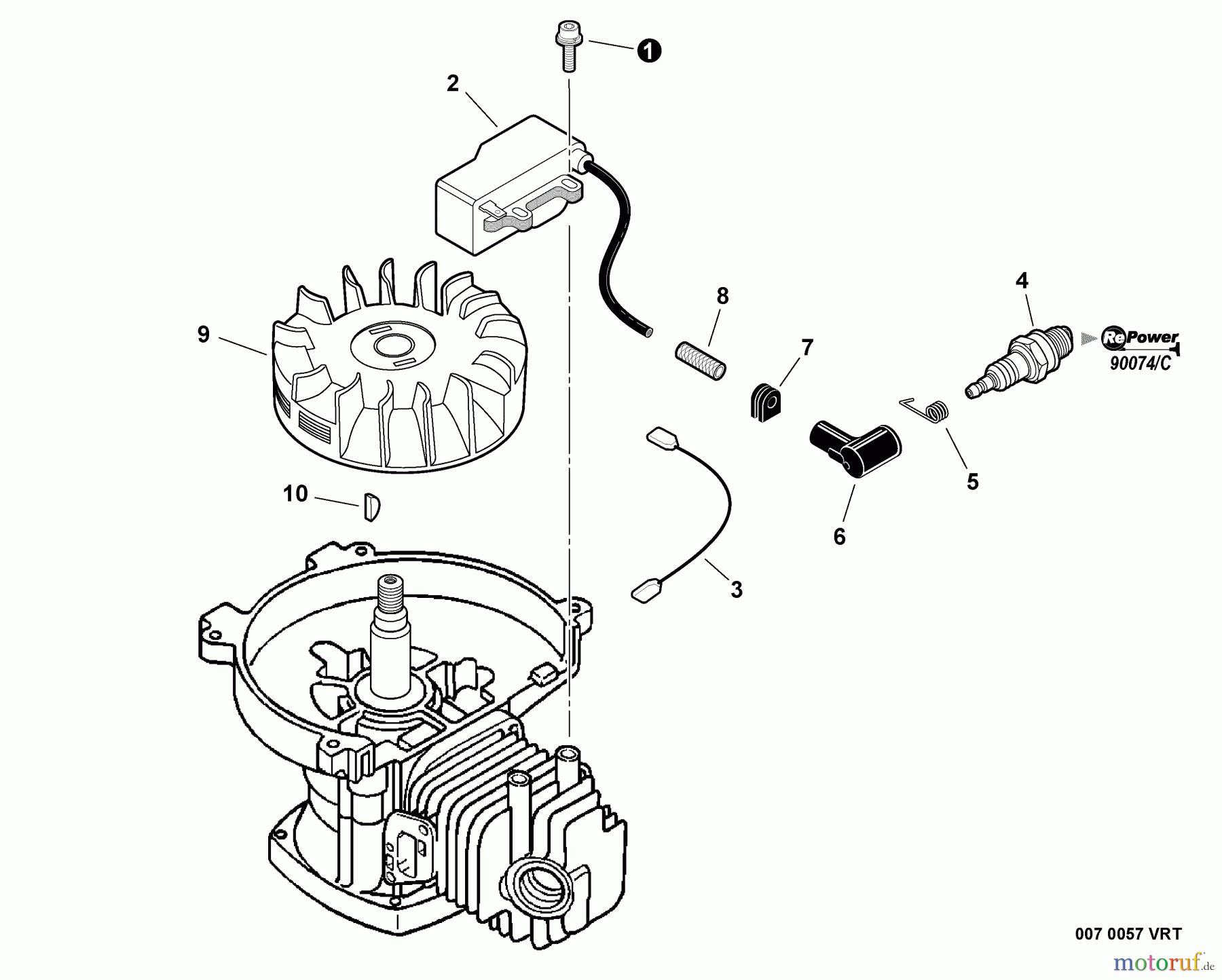 1
2
9
8
7
4
RePower
90074/C
5
6
10
3
007 0057 VRT
motoruf.de