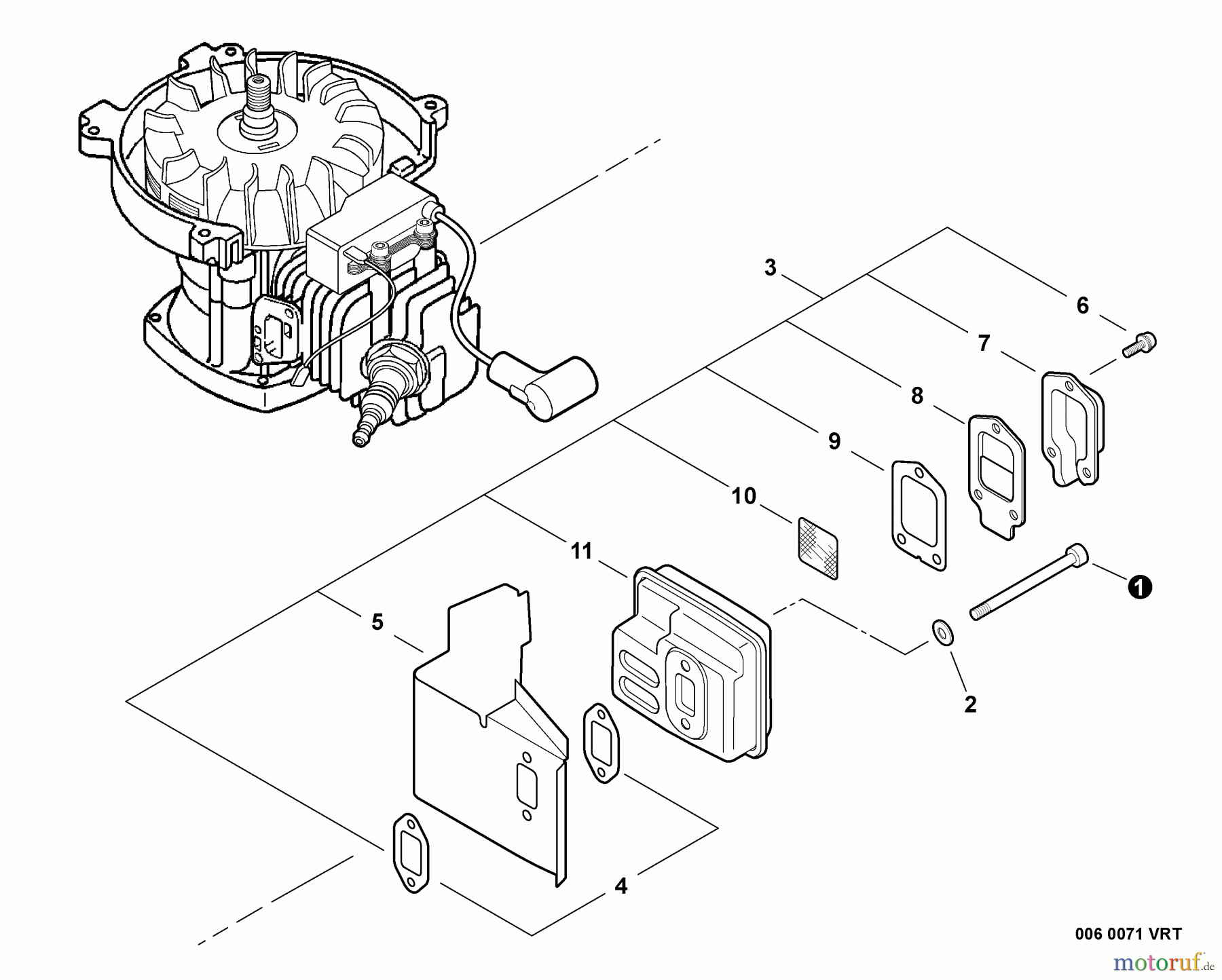 3

6

7

8

9

10

11

1

5

2

4

006 0071 VRT

motoruf.de