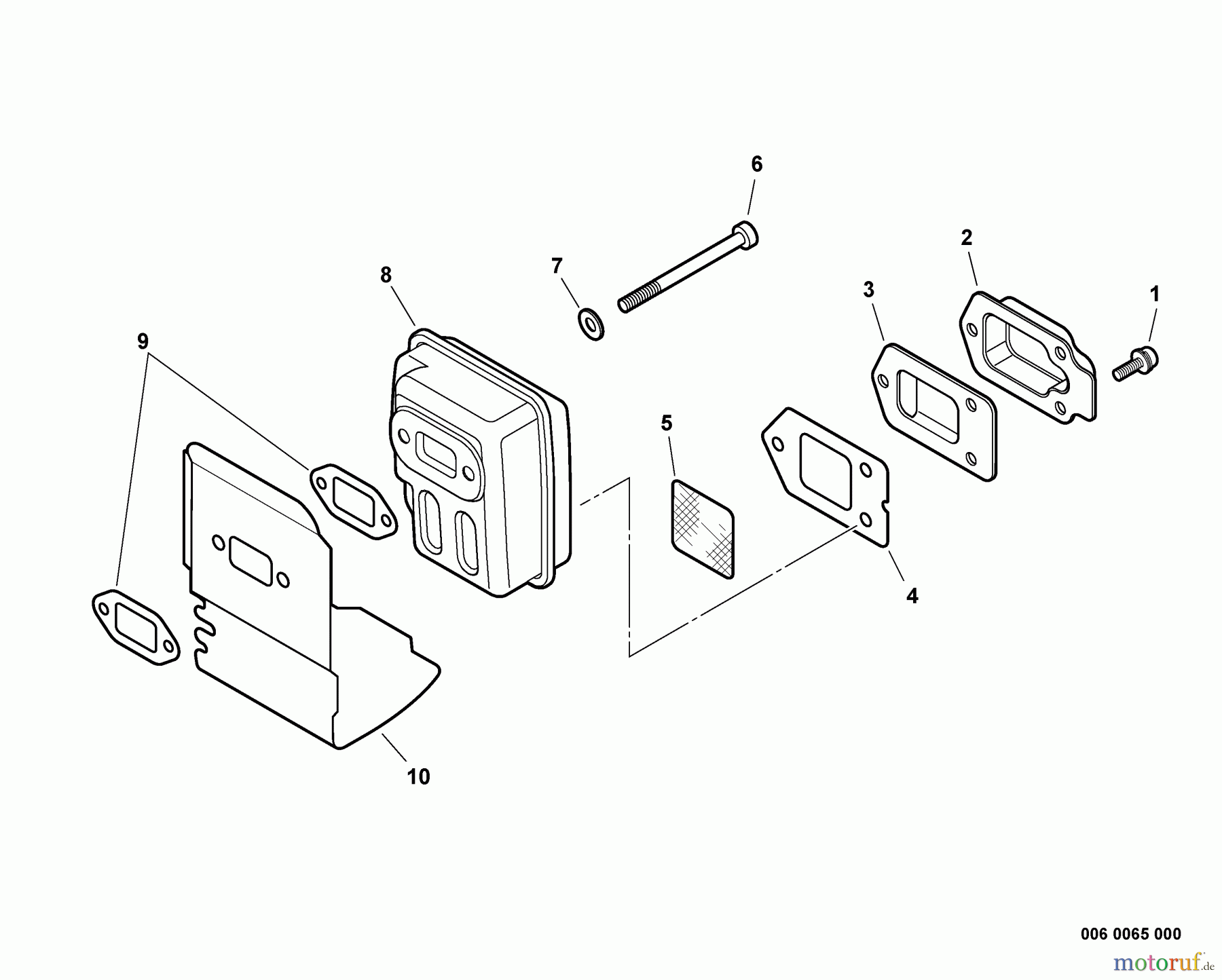 6
2
7
8
3
1
9
5
4
10
006 0065 000
motoruf.de