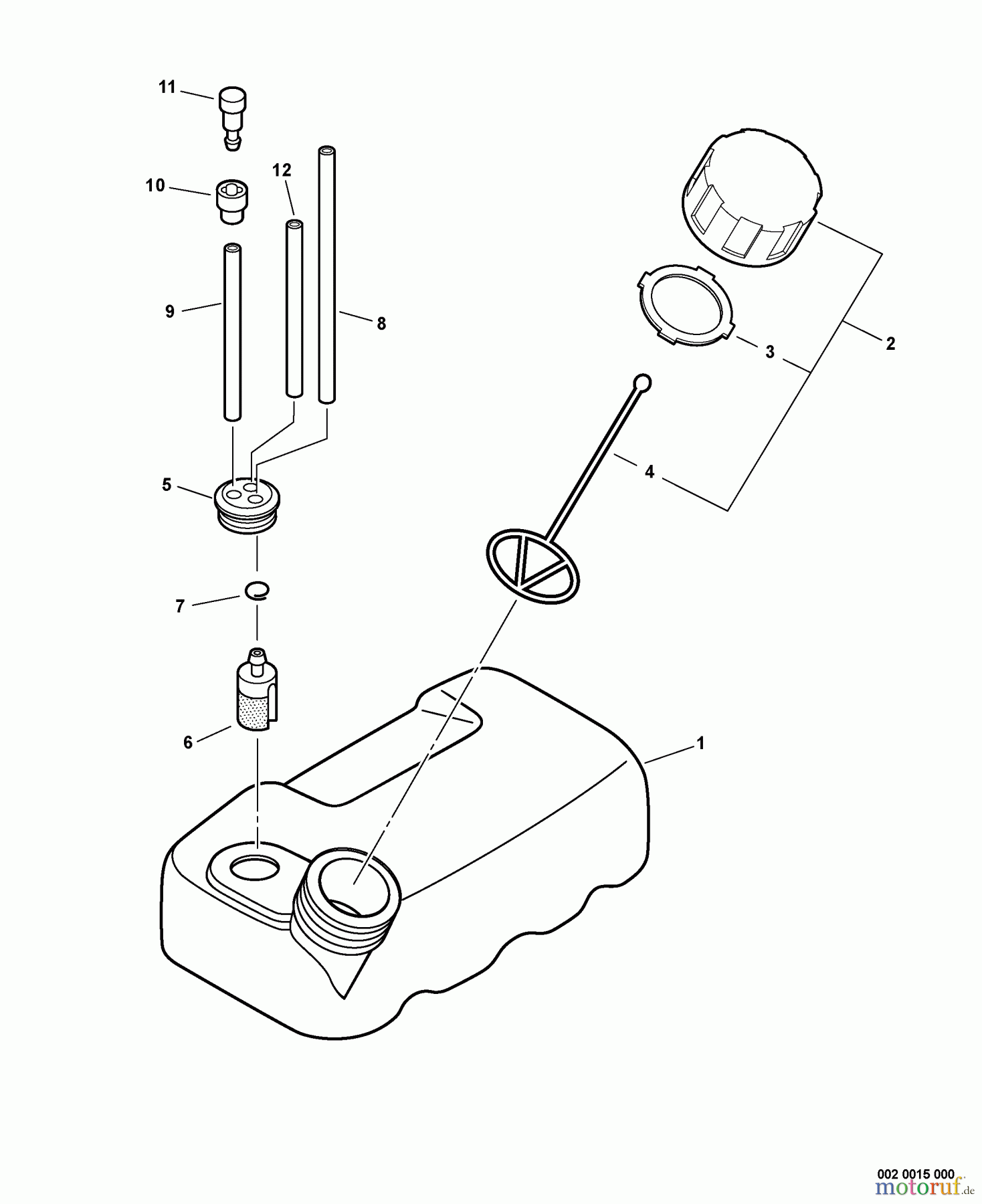 11
10
12
9
8
2
3
4
5
7
6
1
002 0015 000
motoruf.de