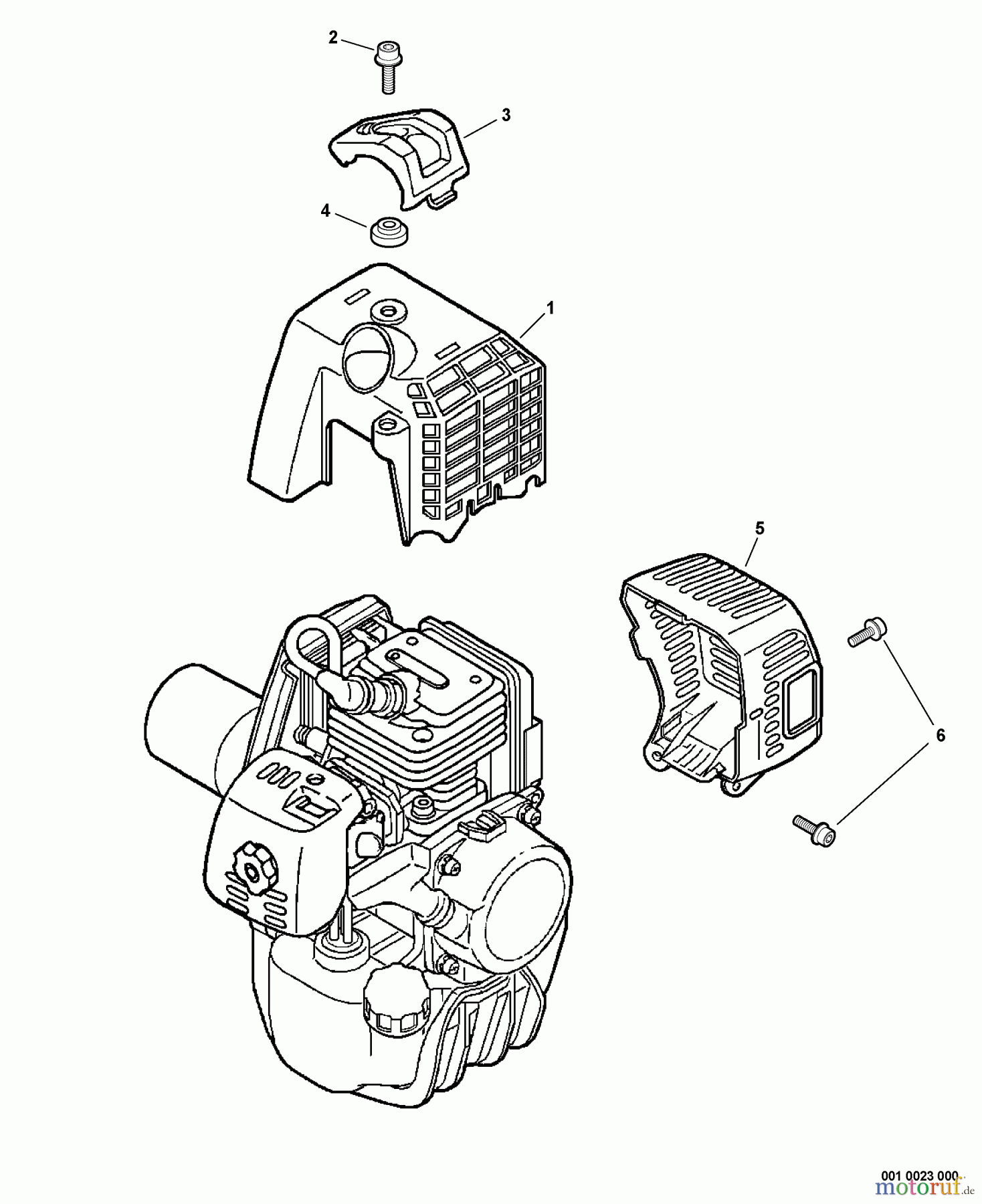 2
3
4
1
5
6
001 0023 000
motoruf.de