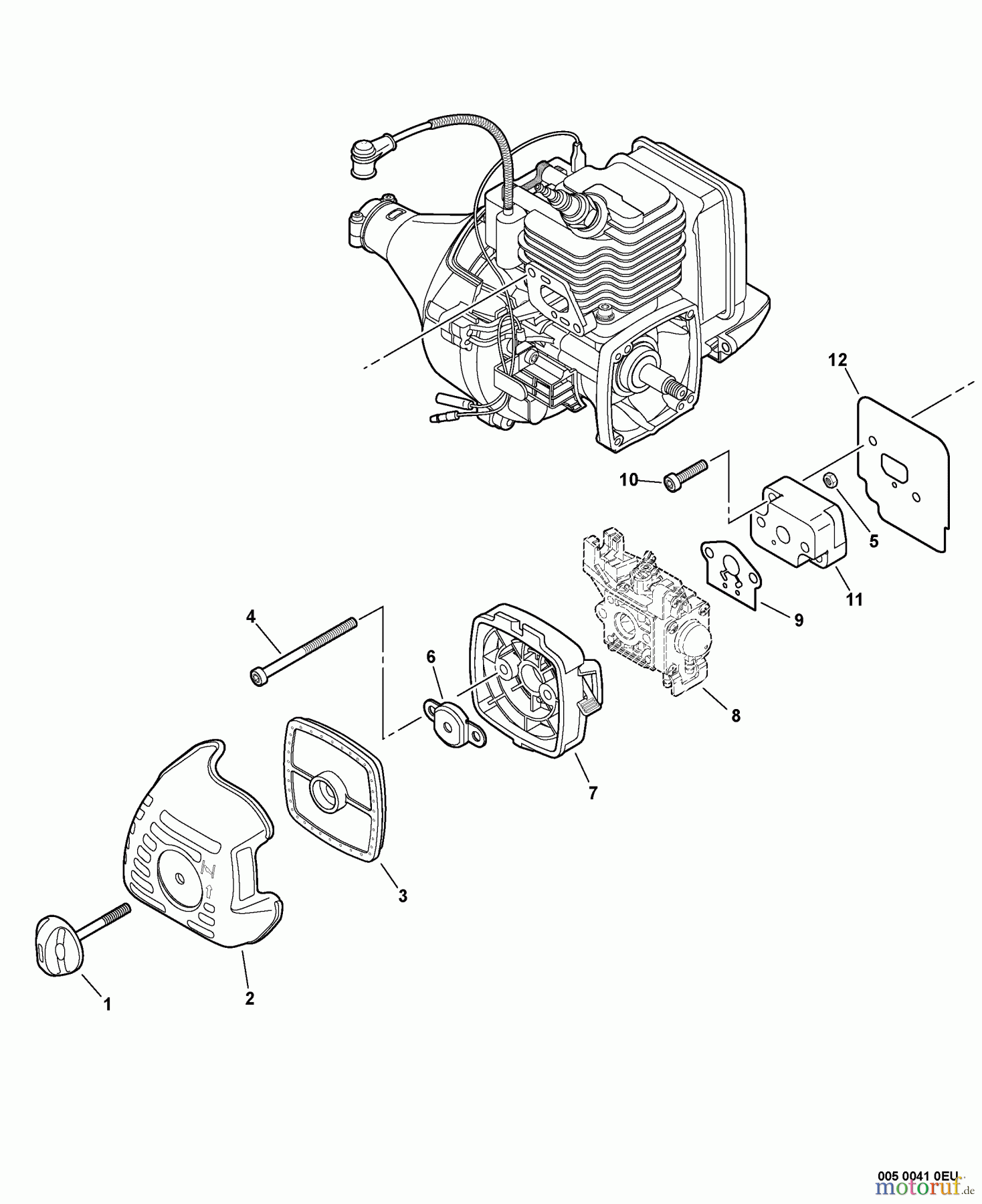 12

10

5

11

9

4

6

8

7

3

1

2

005 0041 0EU

motoruf.de