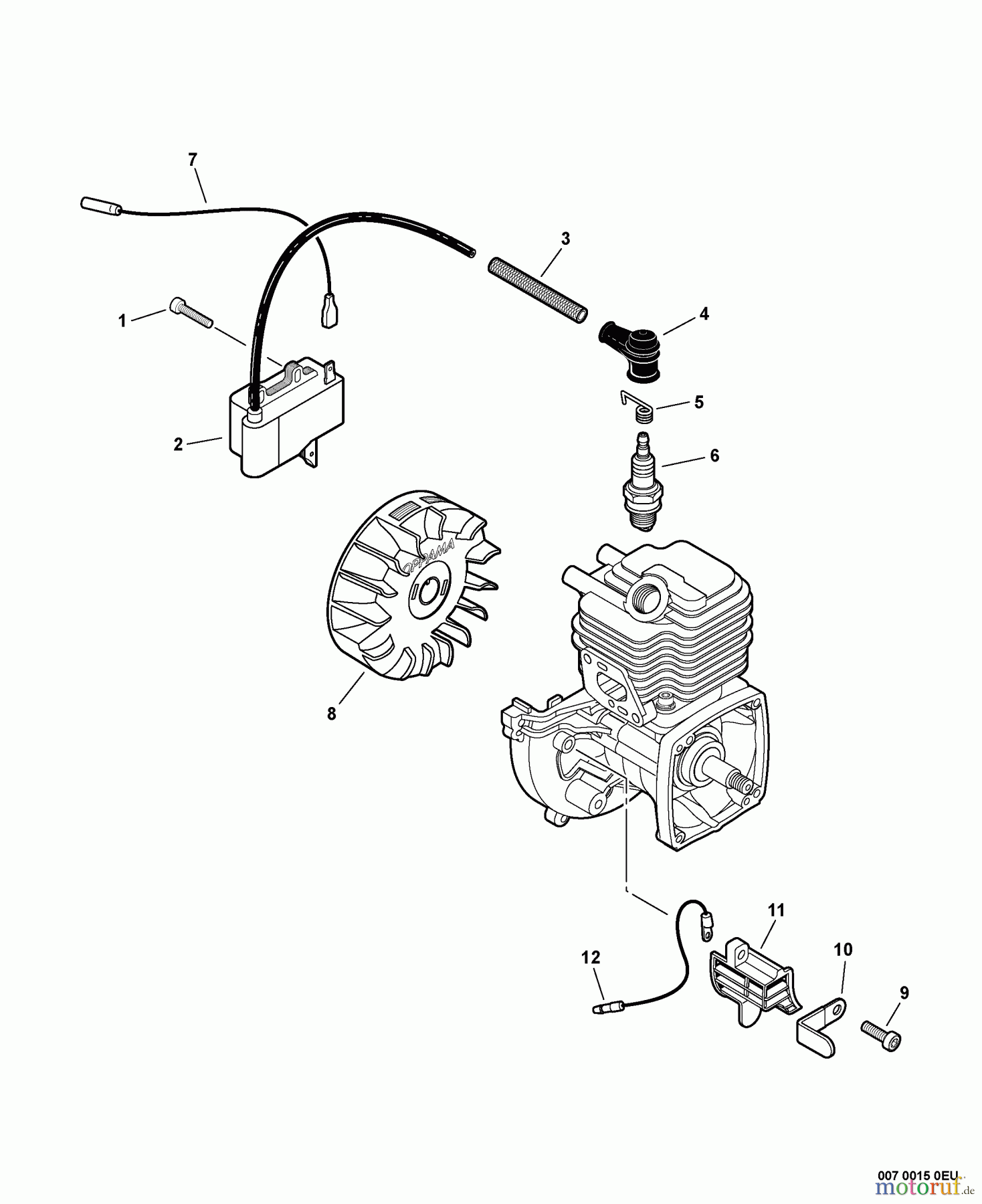 7

3

1

4

5

2

6

OPPAMA

8

11

12

10

9

007 0015 0EU

motoruf.de