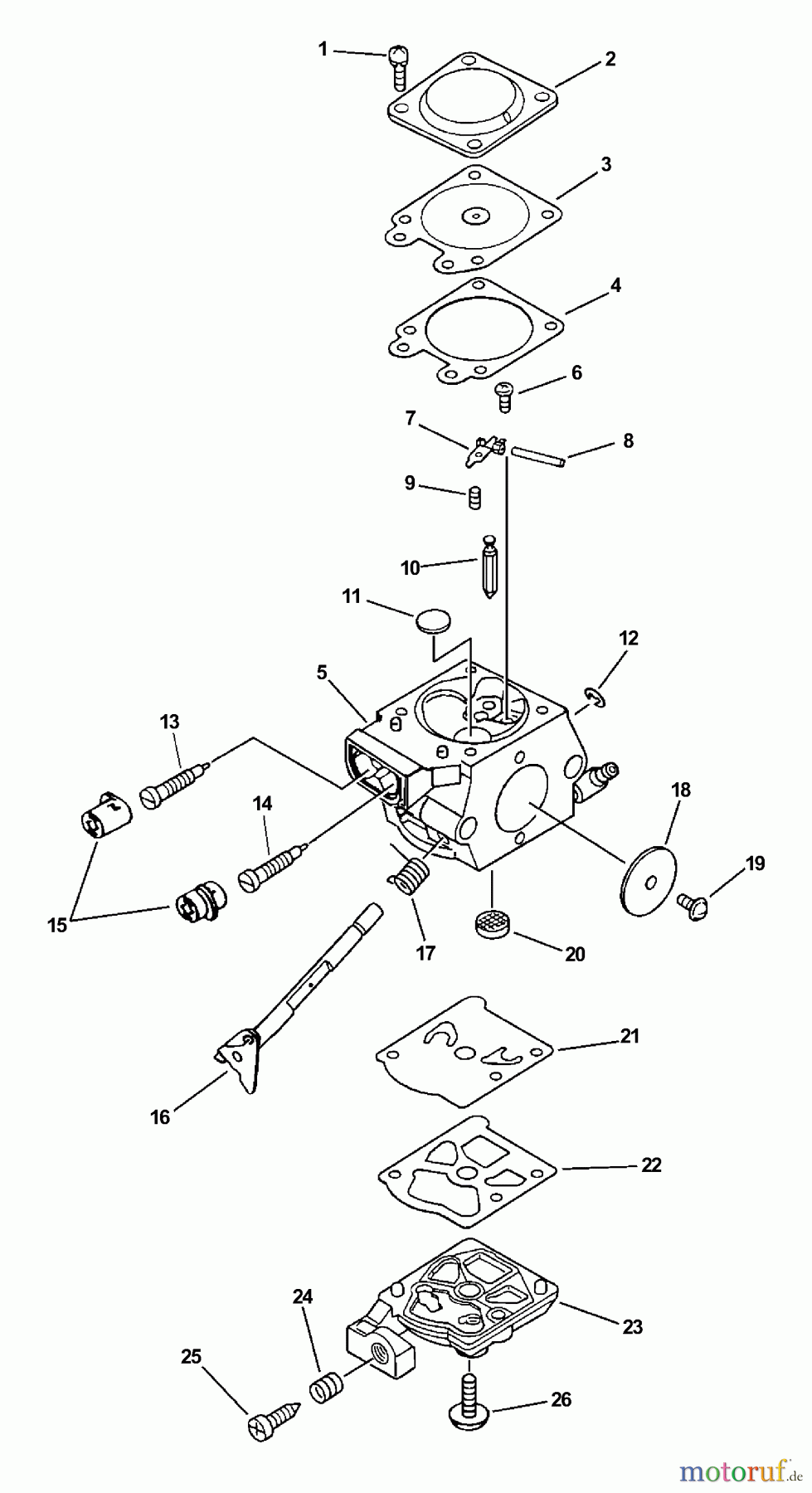 1
2
3
4
6
7
8
9
10
11
12
5
13
14
15
17
18
19
20
16
21
22
23
24
25
26
motoruf.de