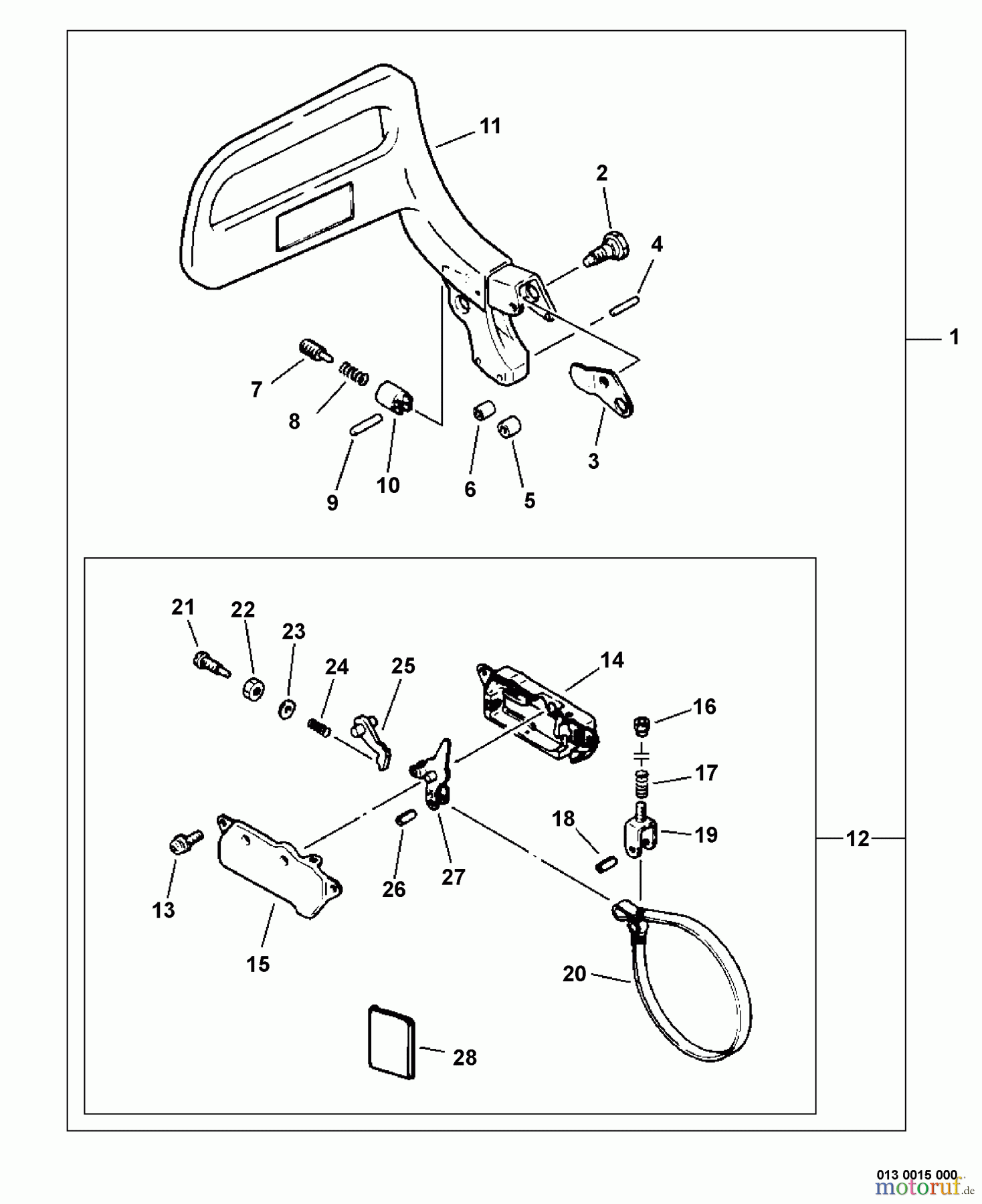 11
2
4
1
7
8
9
10
6
5
3
21
22
23
24
25
14
16
17
18
19
12
13
15
26
27
20
28
013 0015 000
motoruf.de