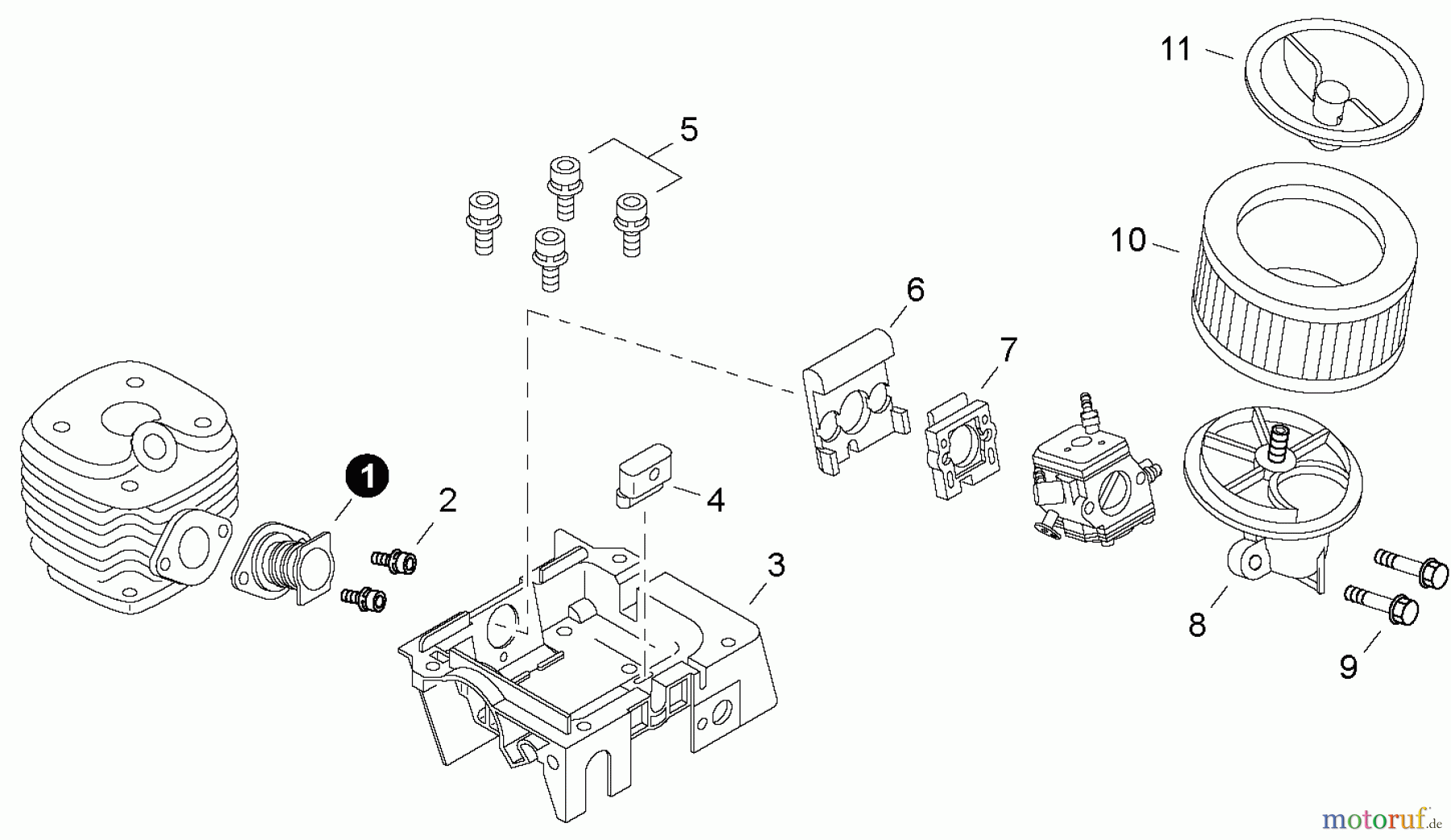 11

5

10

6

7

1

2

4

3

8

9

motoruf.de